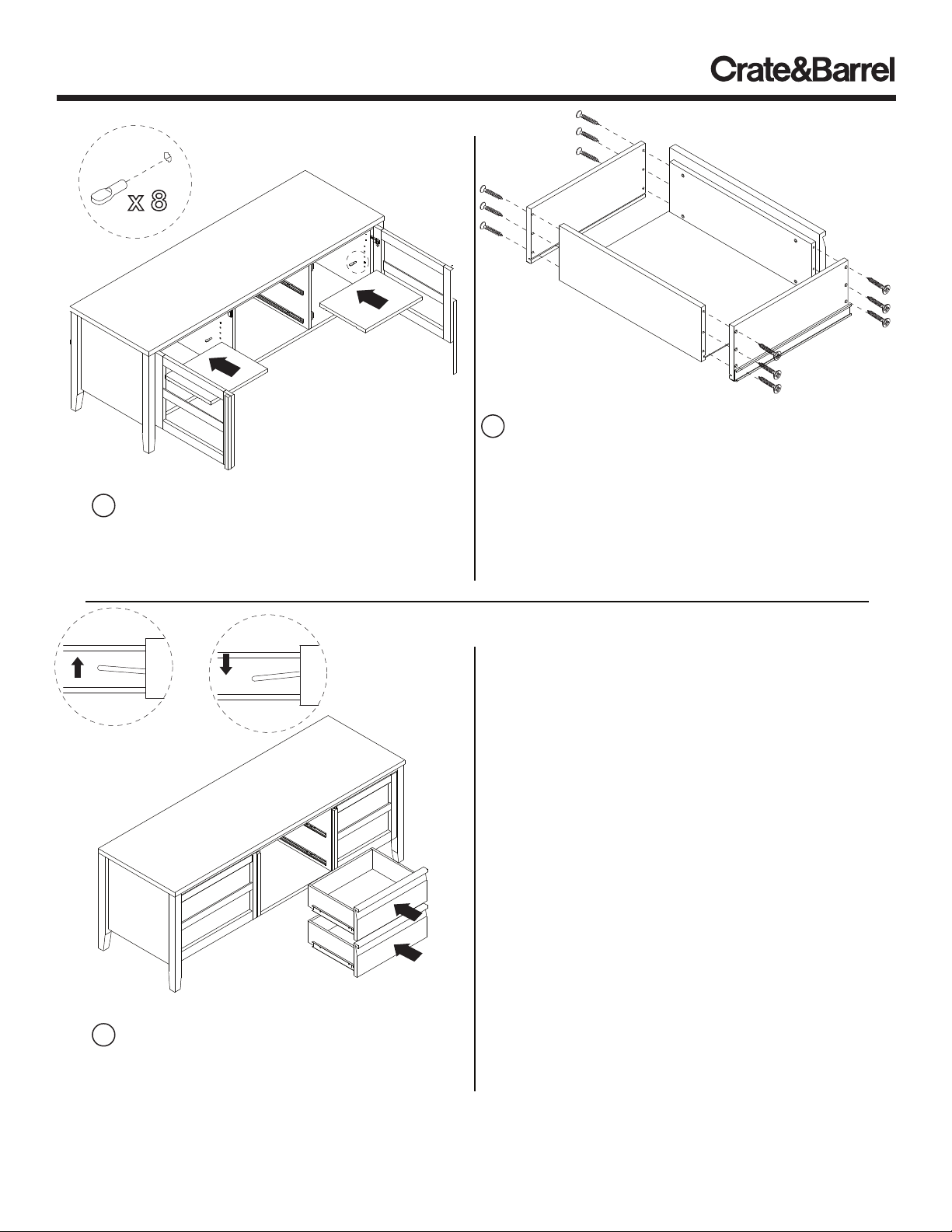 Crate&Barrel

x 8