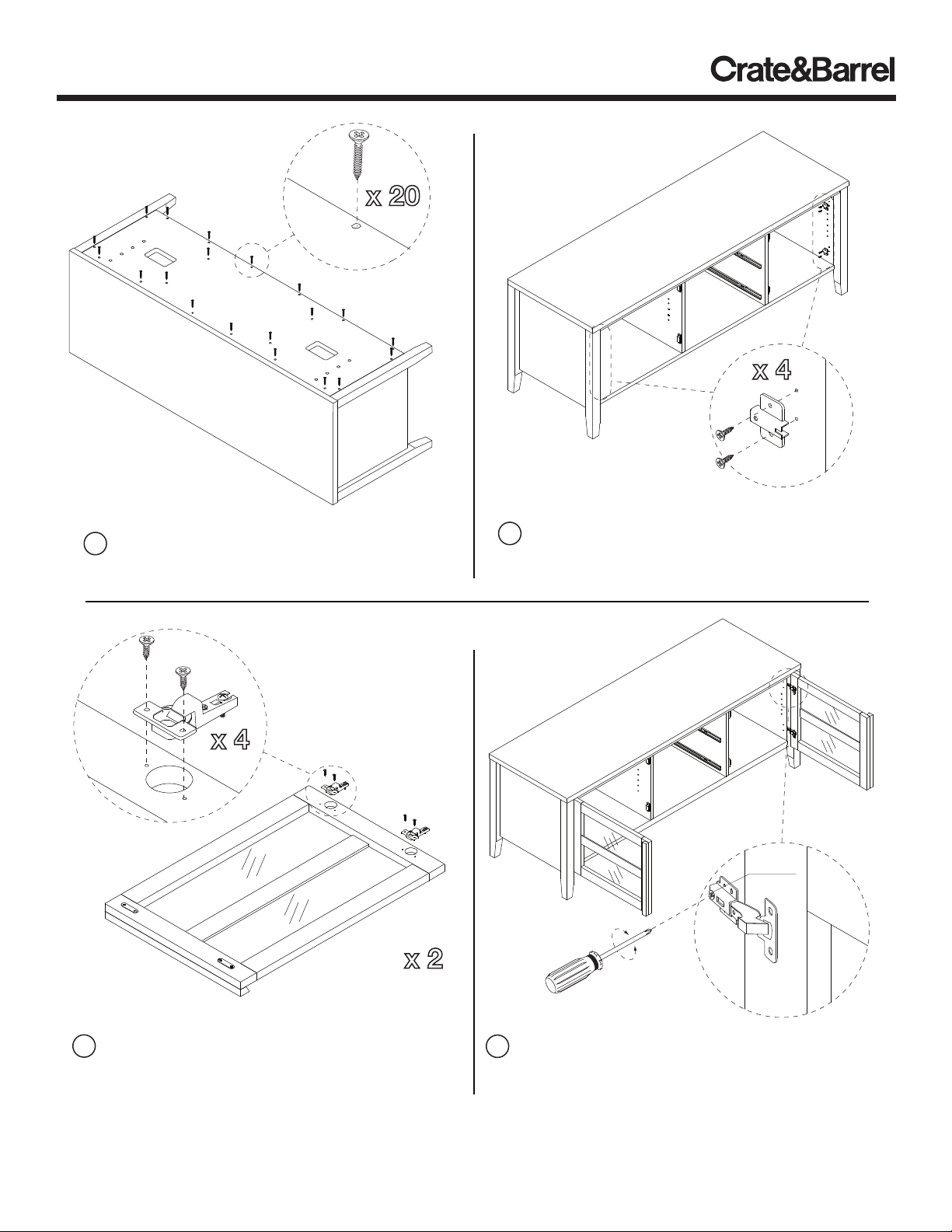 Crate&Barrel

x 20

x 4

x 4

x 2