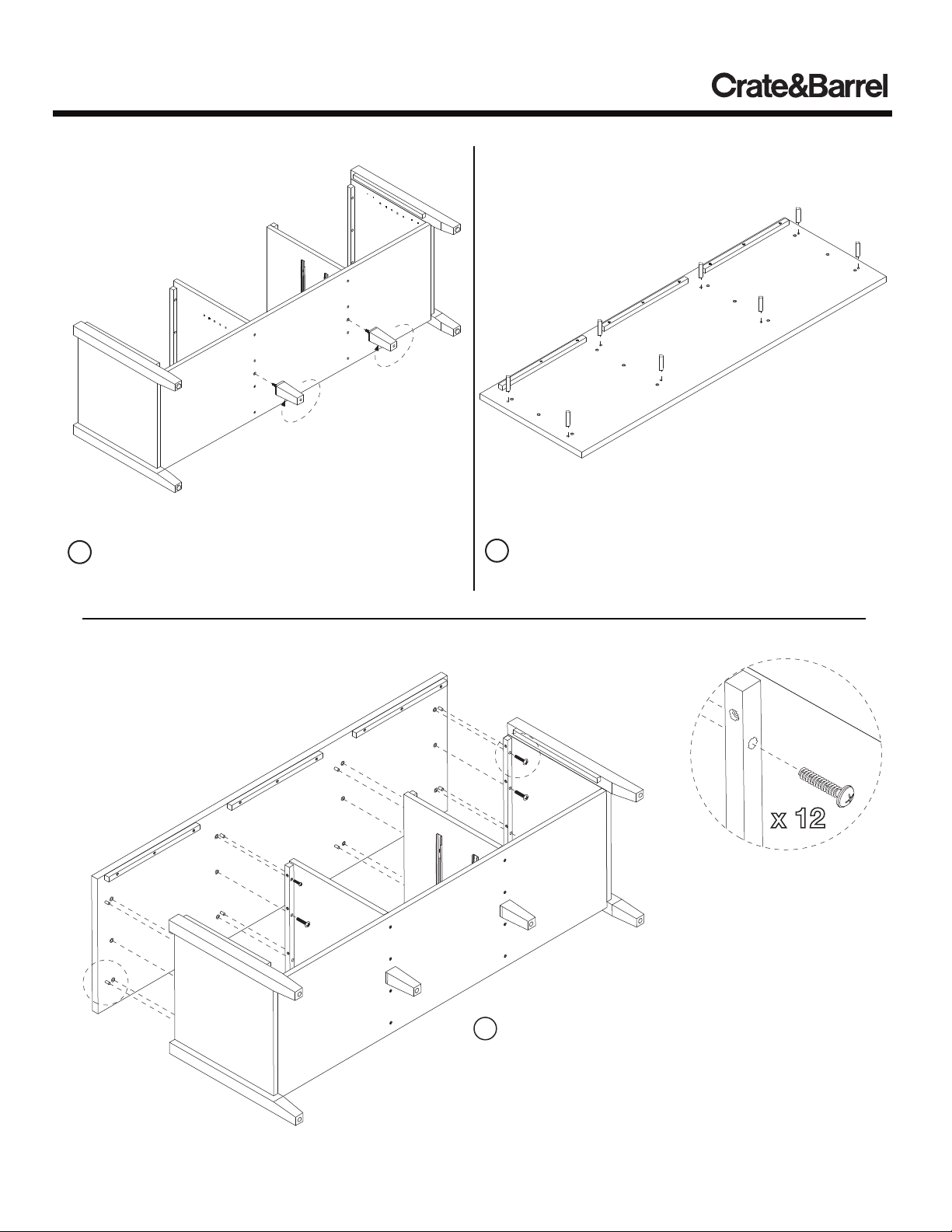 Crate&Barrel

x 12