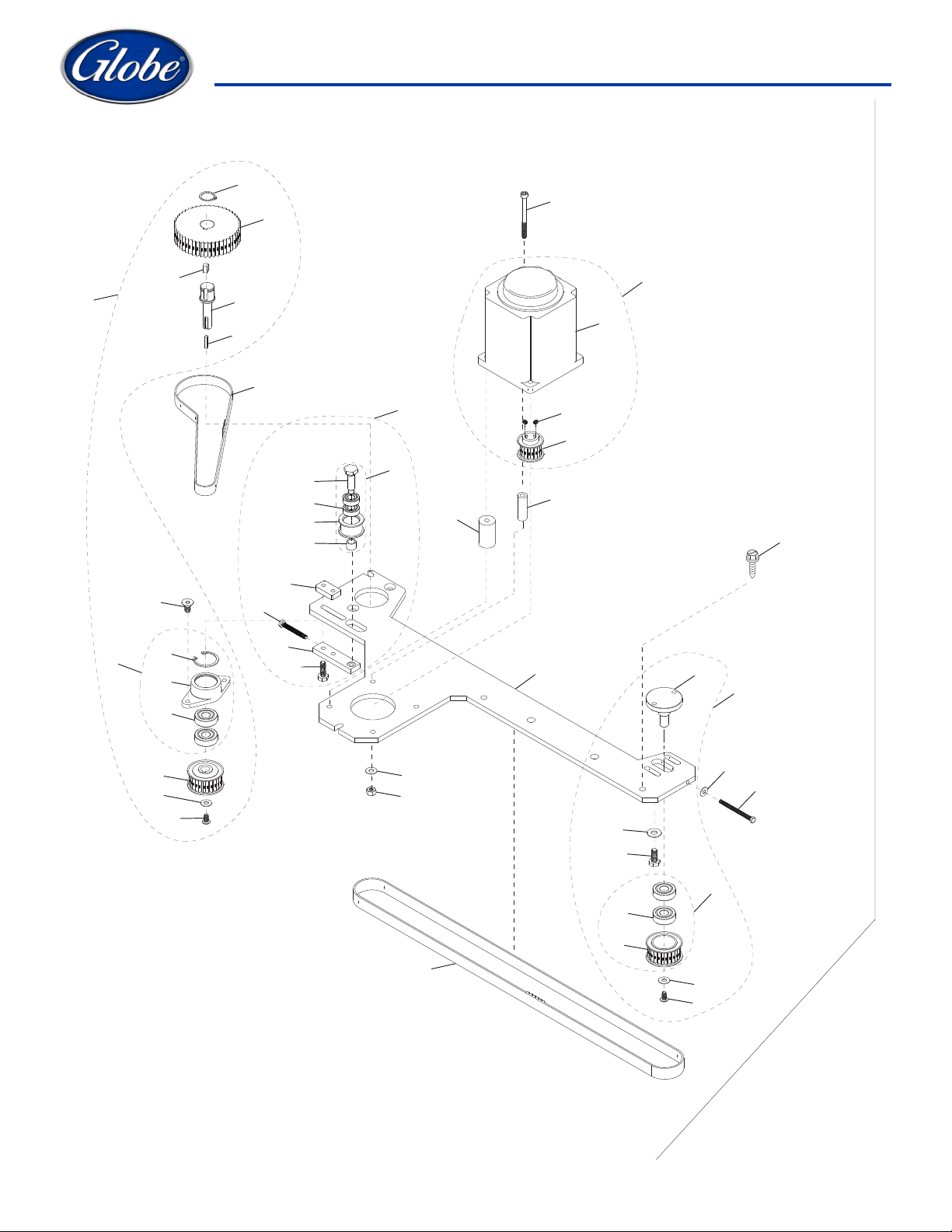 Globe®