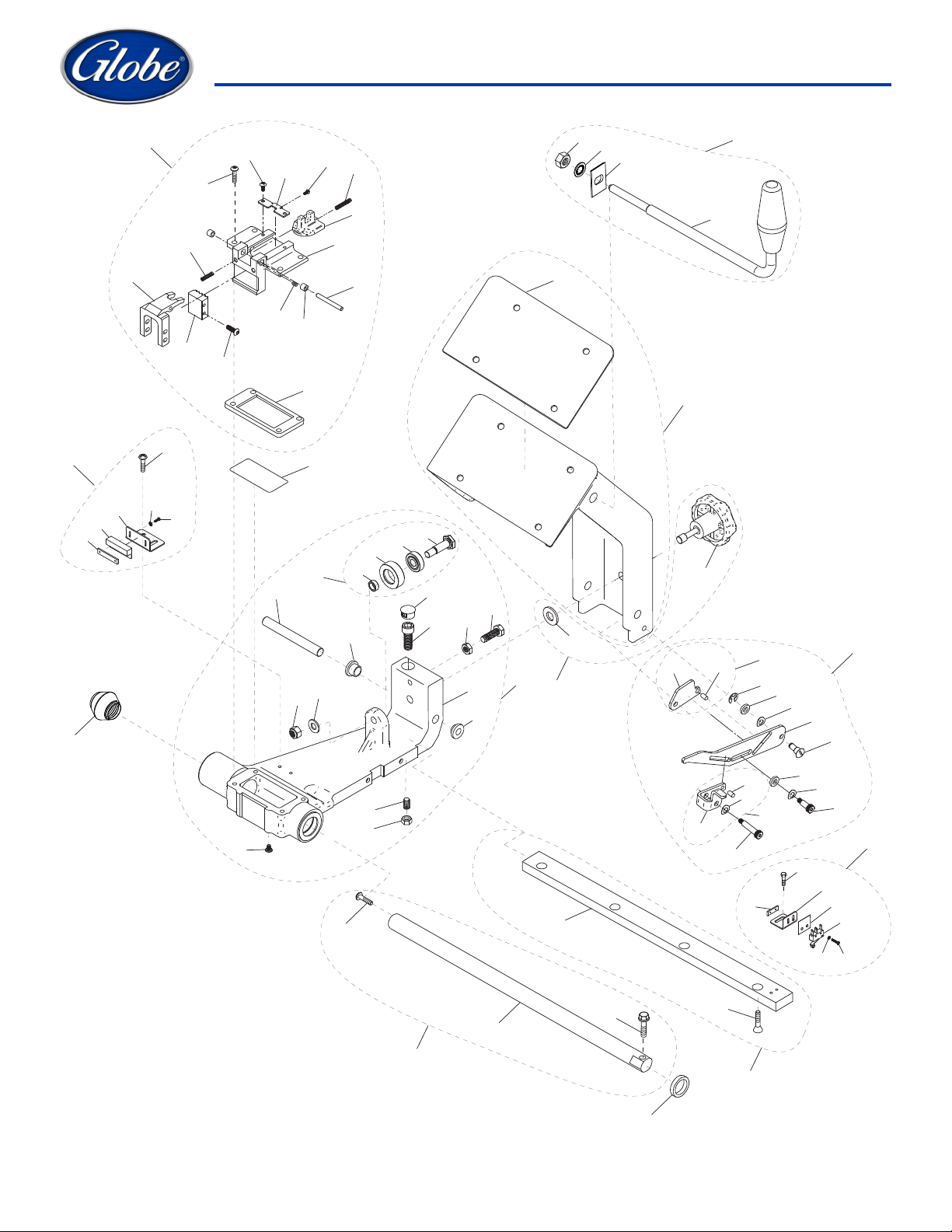 Globe®