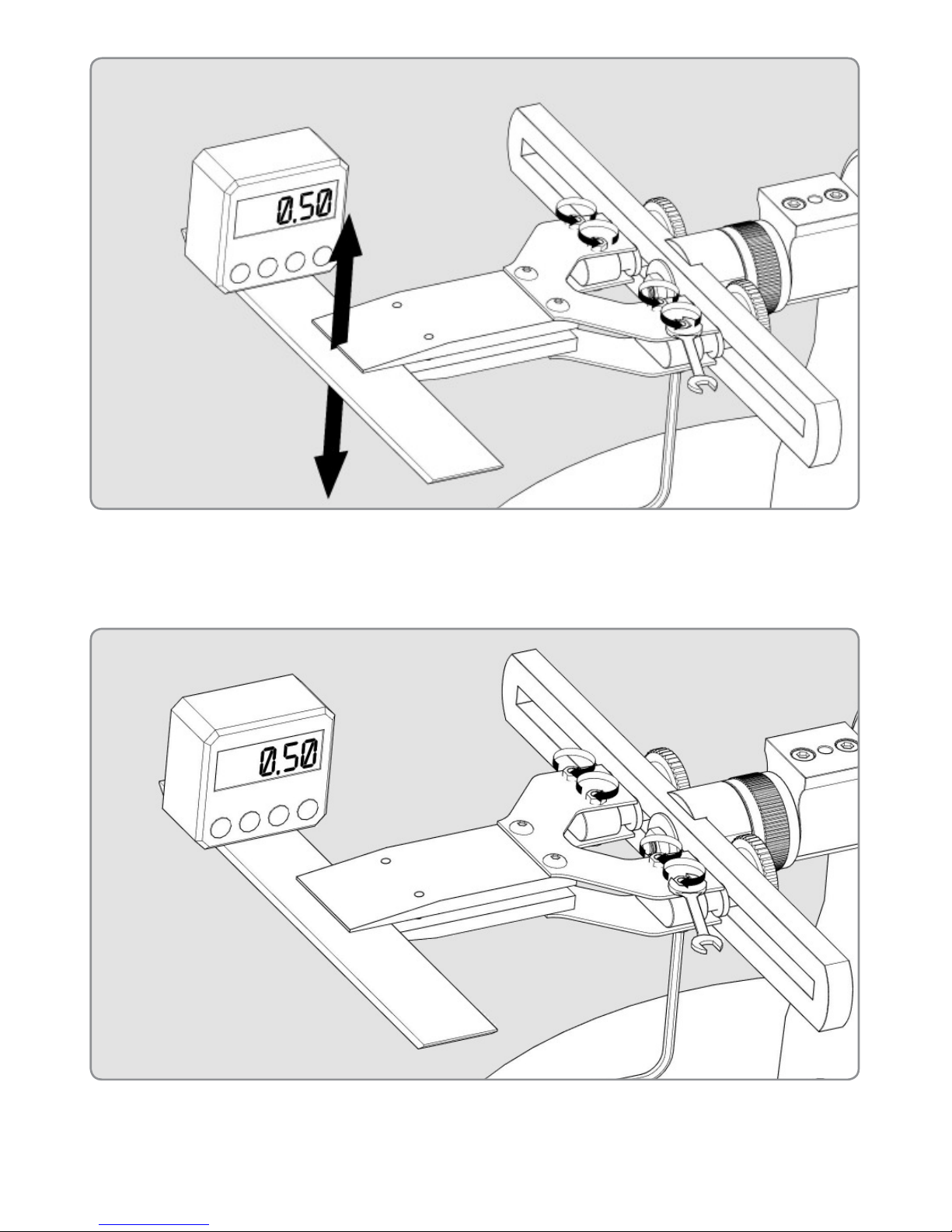 0.50

0.50