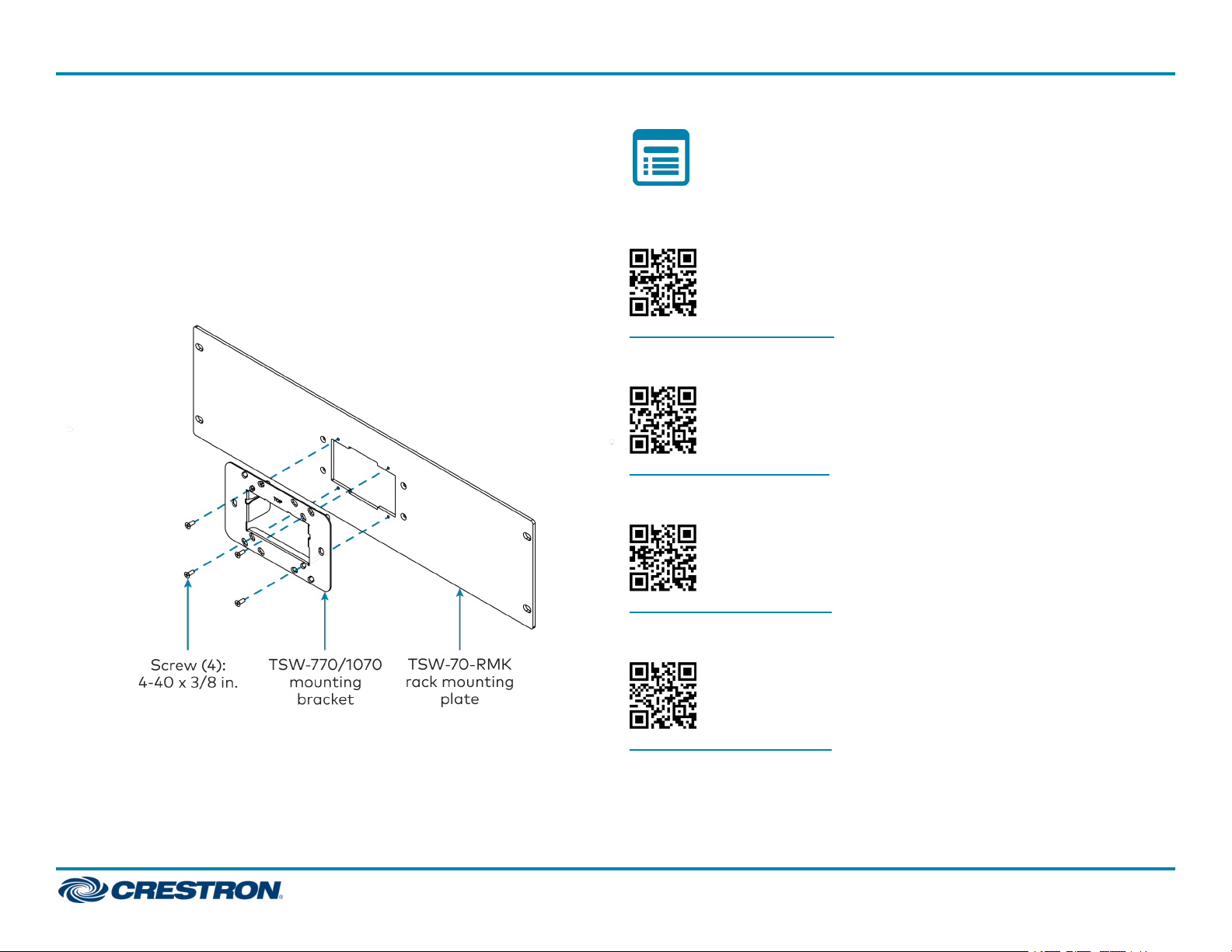 Screw (4):
4-40 x 3/8 in.

TSW-770/1070
mounting
bracket

TSW-70-RMK
rack mounting
plate

CRESTRON