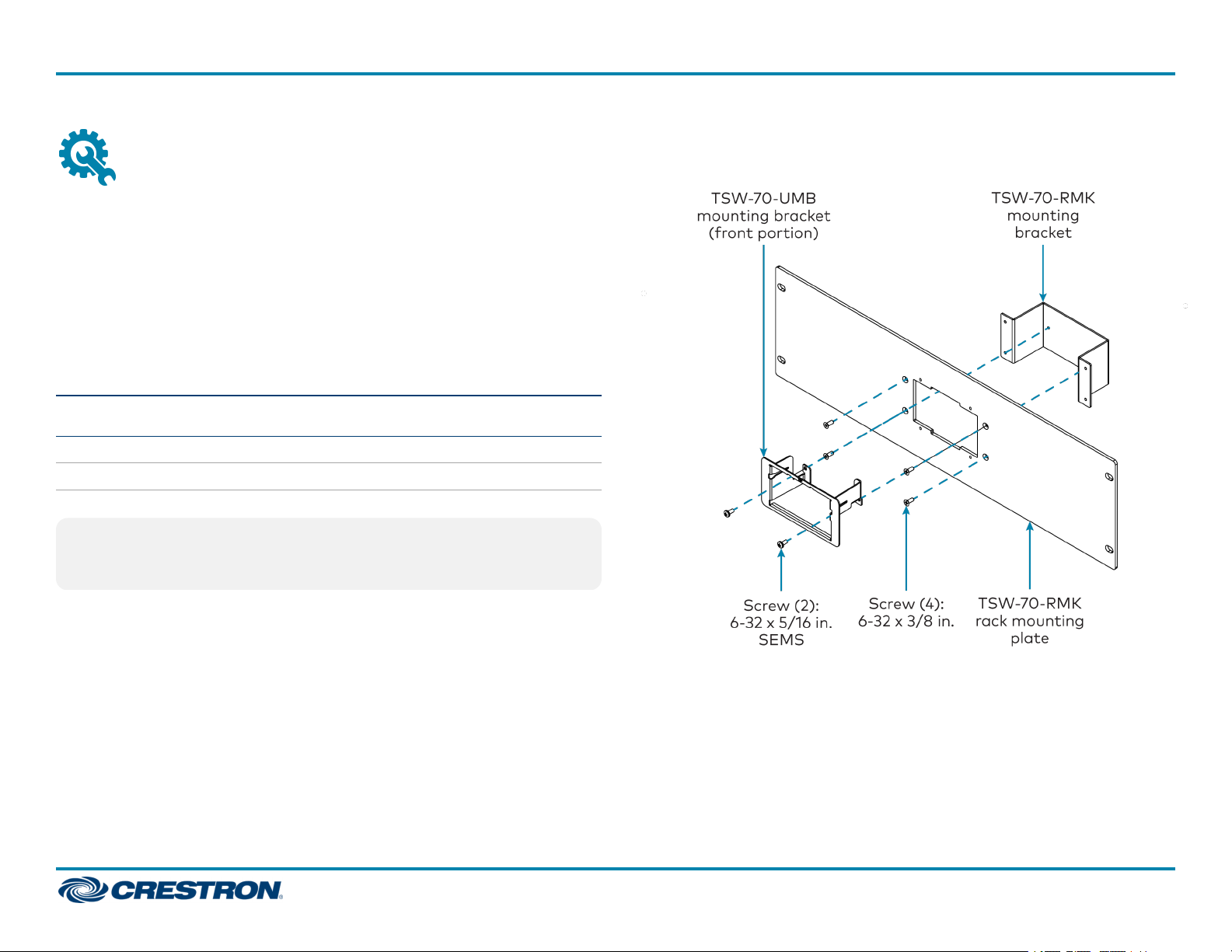 TSW-70-UMB mounting bracket (front portion)

TSW-70-RMK mounting bracket

Screw (2): 6-32 x 5/16 in. SEMS

Screw (4): 6-32 x 3/8 in.

TSW-70-RMK rack mounting plate

CRESTRON