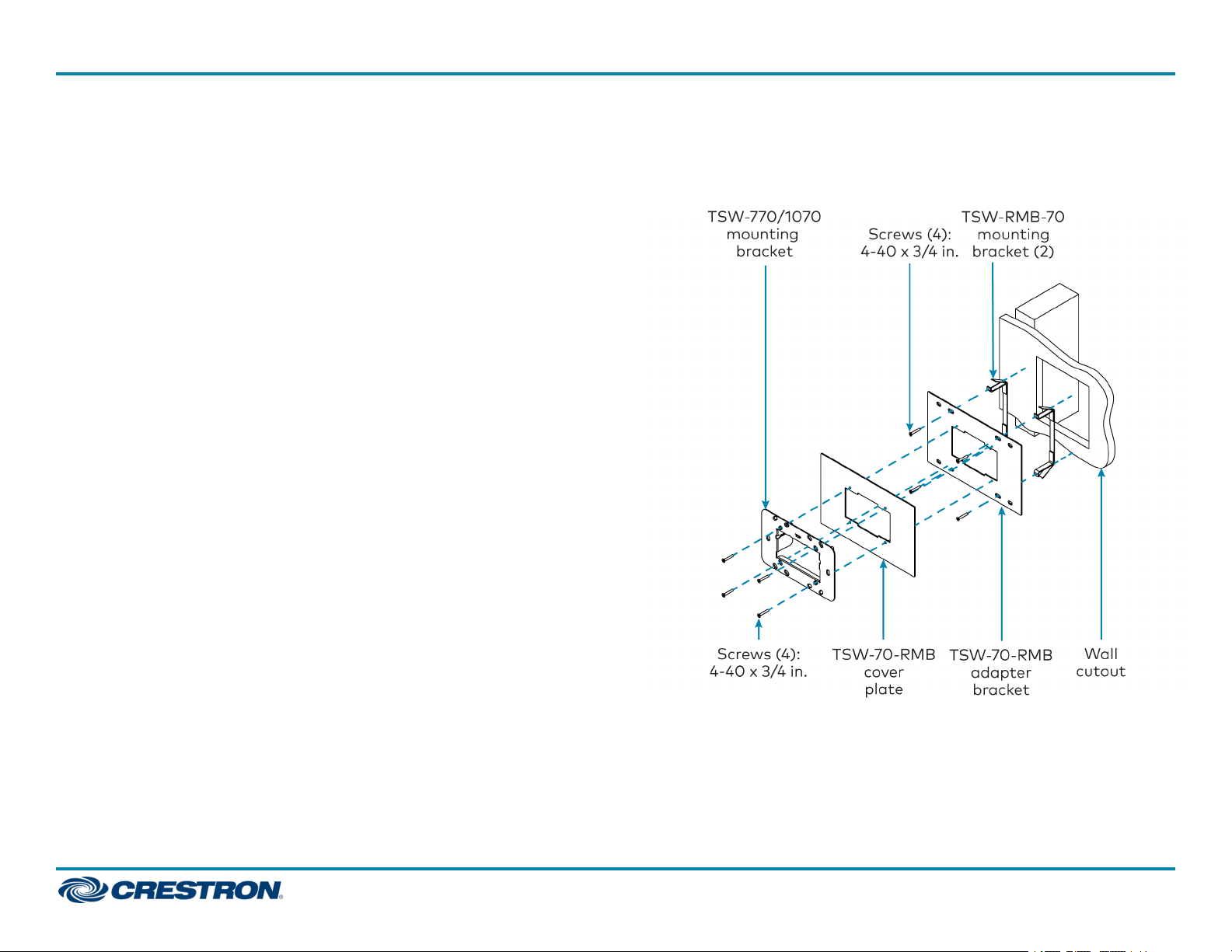 TSW-770/1070 mounting bracket

Screws (4): 4-40 x 3/4 in.

TSW-RMB-70 mounting bracket (2)

Screws (4): 4-40 x 3/4 in.

TSW-70-RMB cover plate

TSW-70-RMB adapter bracket

Wall cutout

CRESTRON