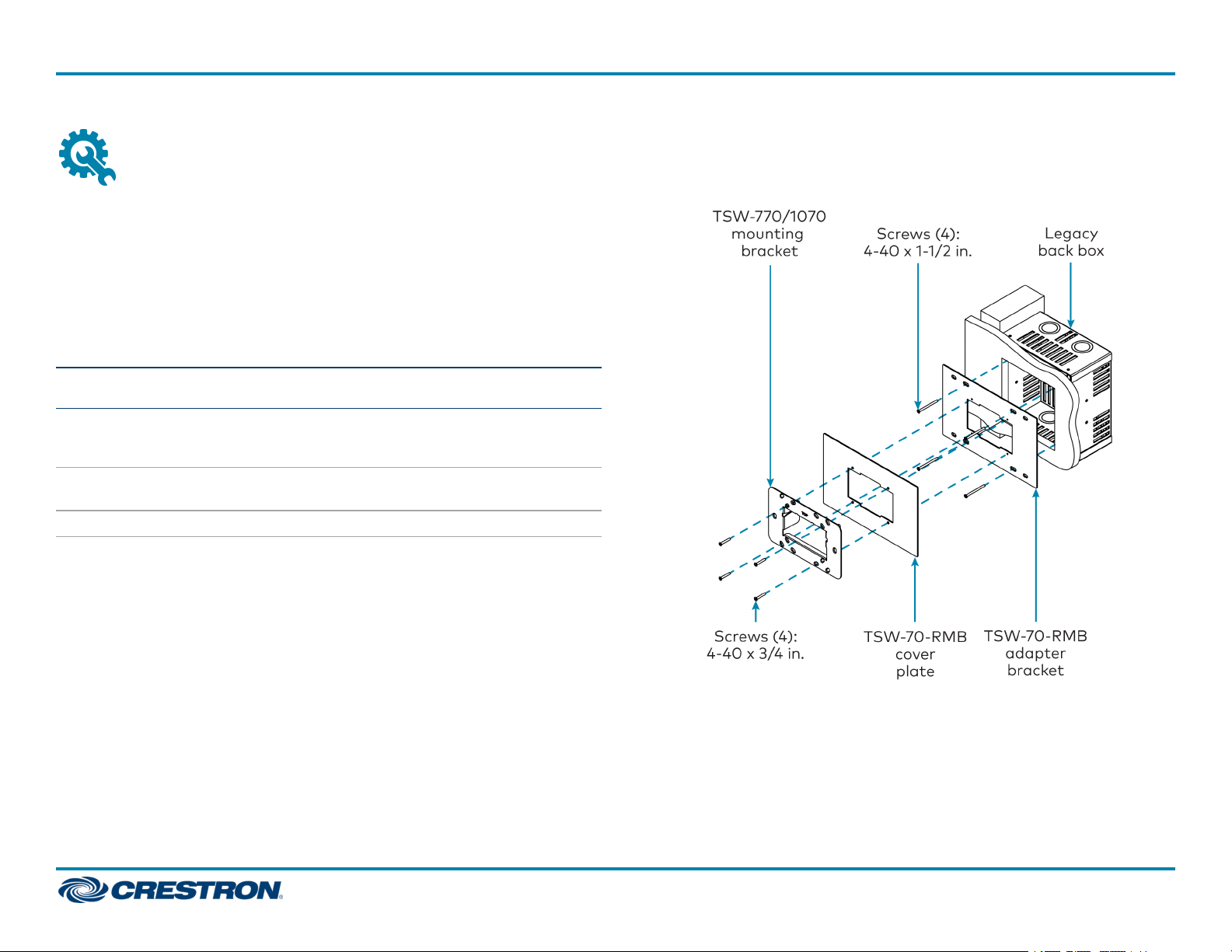 TSW-770/1070 mounting bracket

Screws (4): 4-40 x 1-1/2 in.

Legacy back box

Screws (4): 4-40 x 3/4 in.

TSW-70-RMB cover plate

TSW-70-RMB adapter bracket

CRESTRON