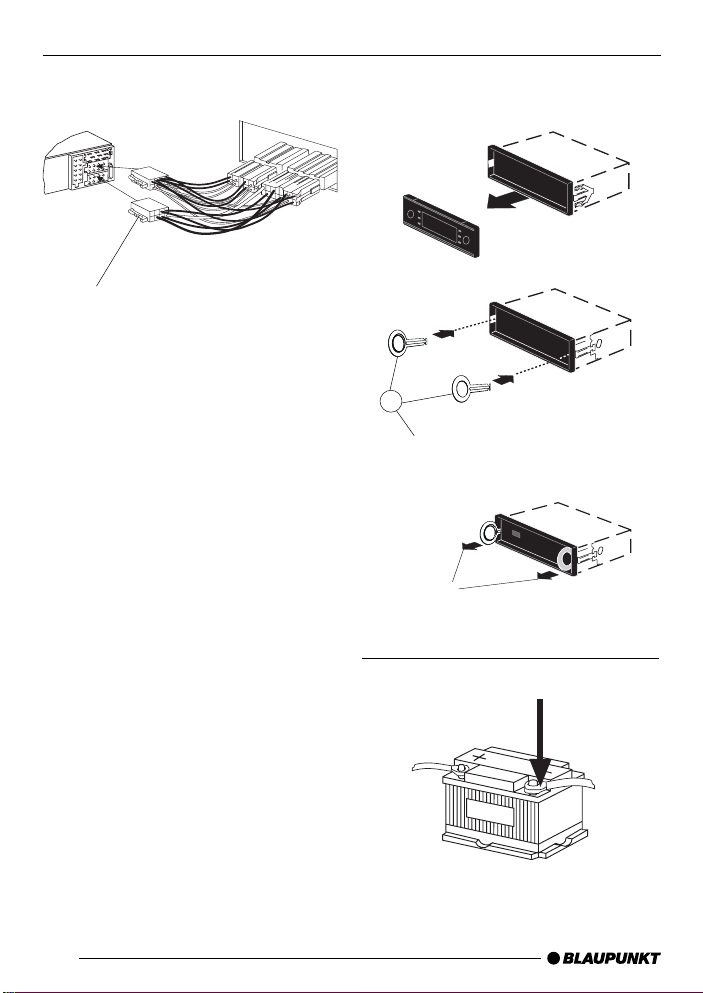 BLAUPUNKT