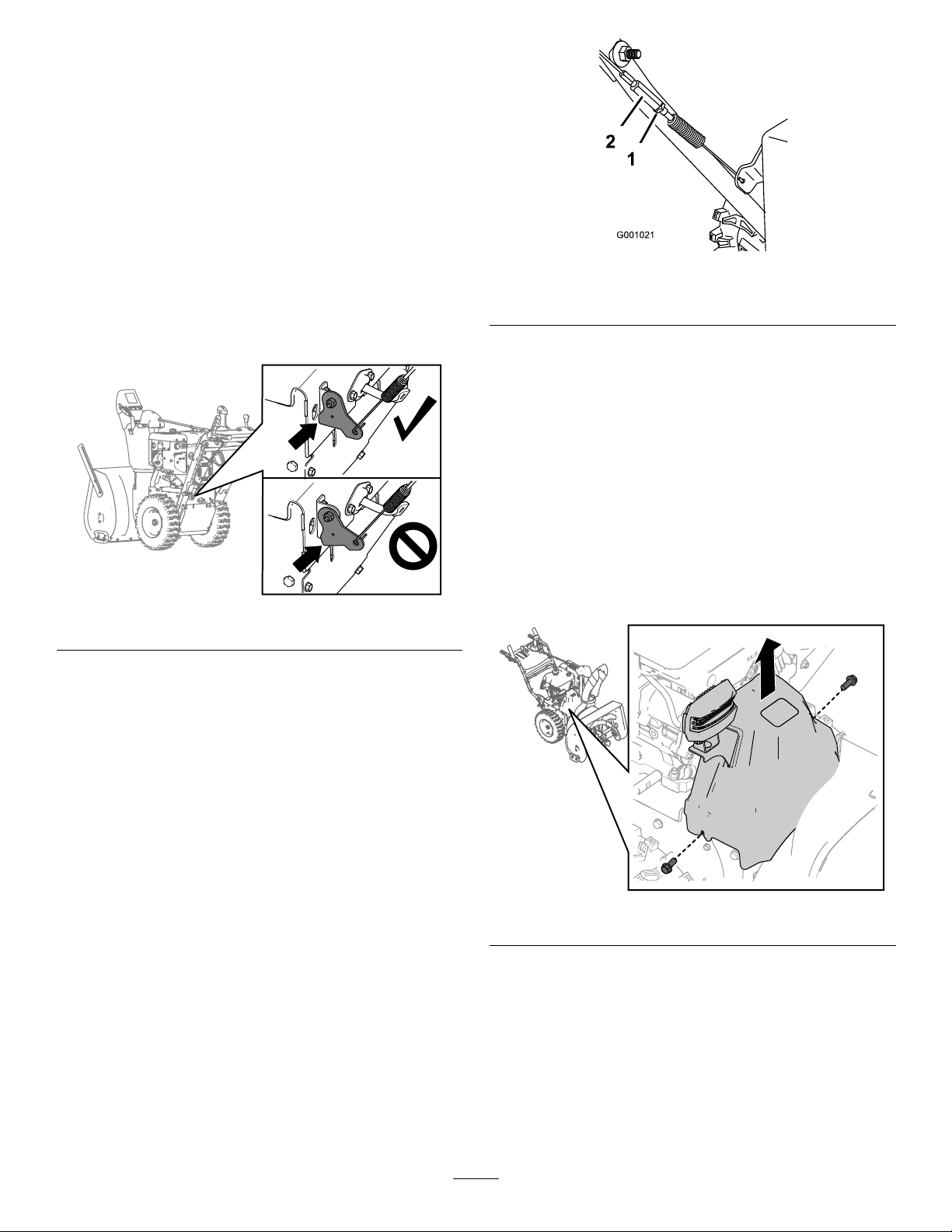 2
1
G001021