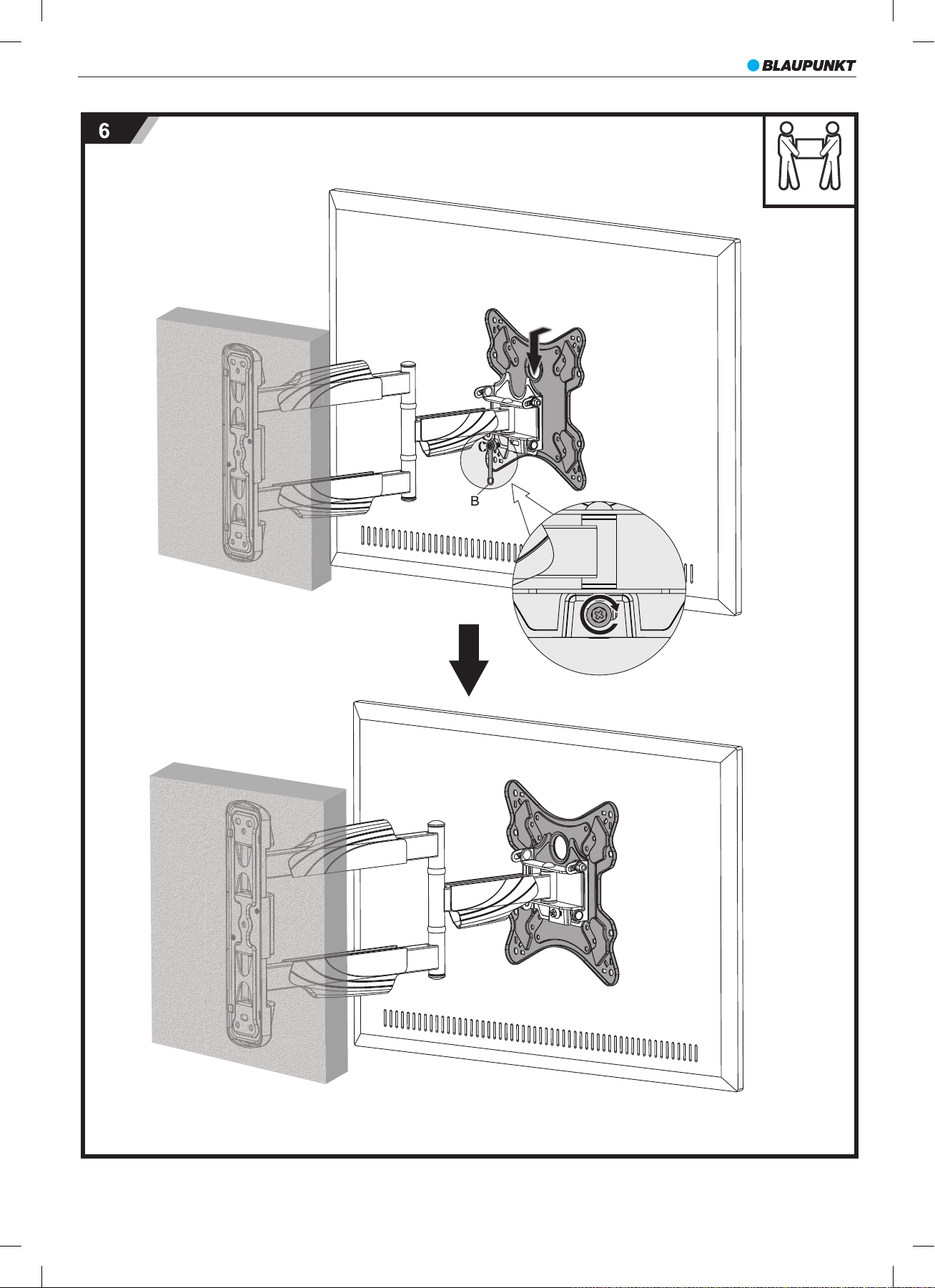 BLAUPUNKT

6

B