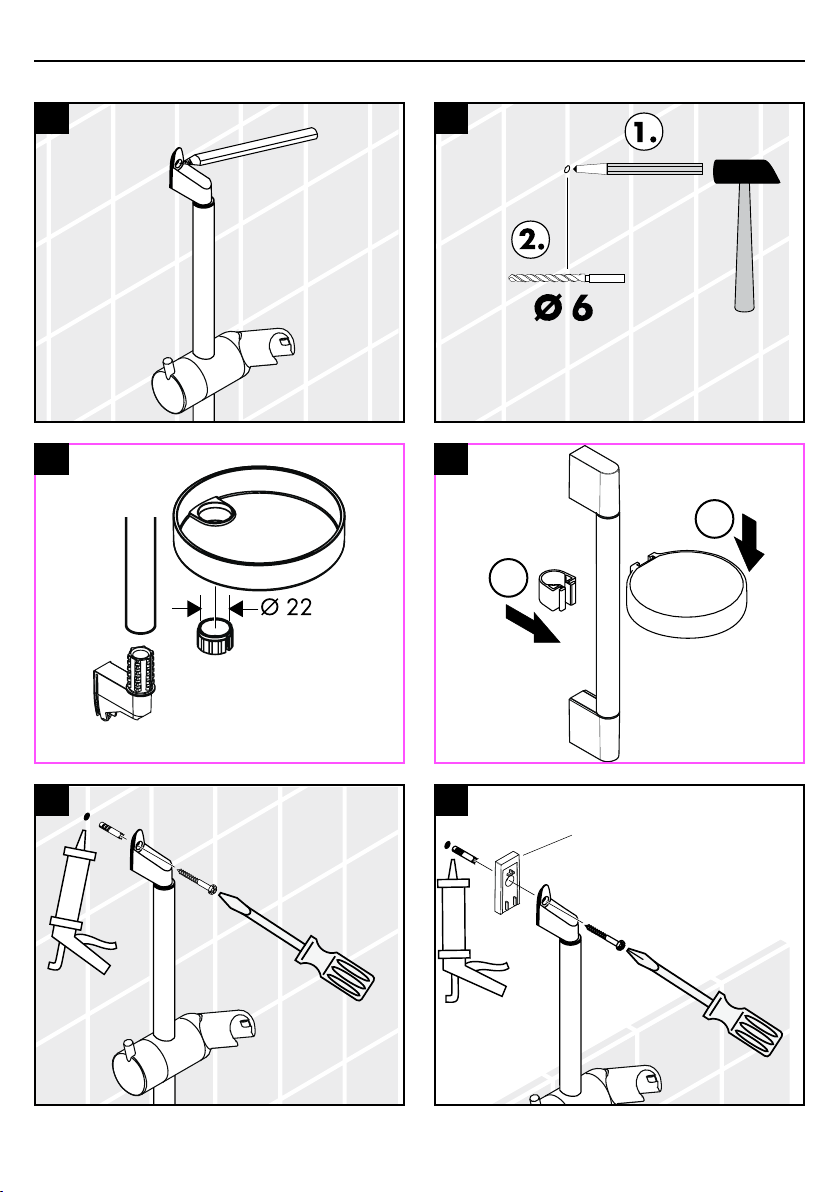 1.

2.

Ø 6

Ø 22