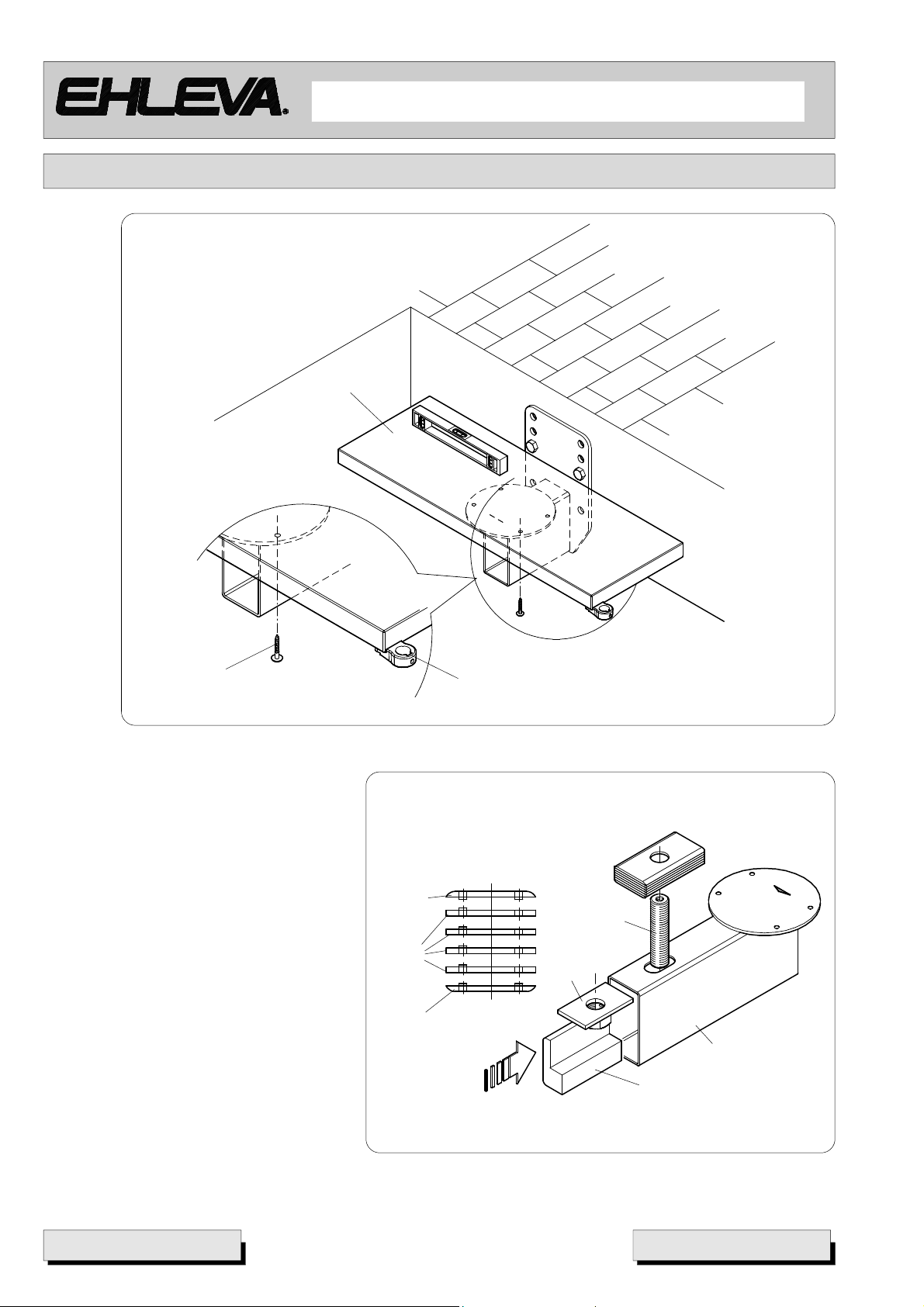 EHLEVA®