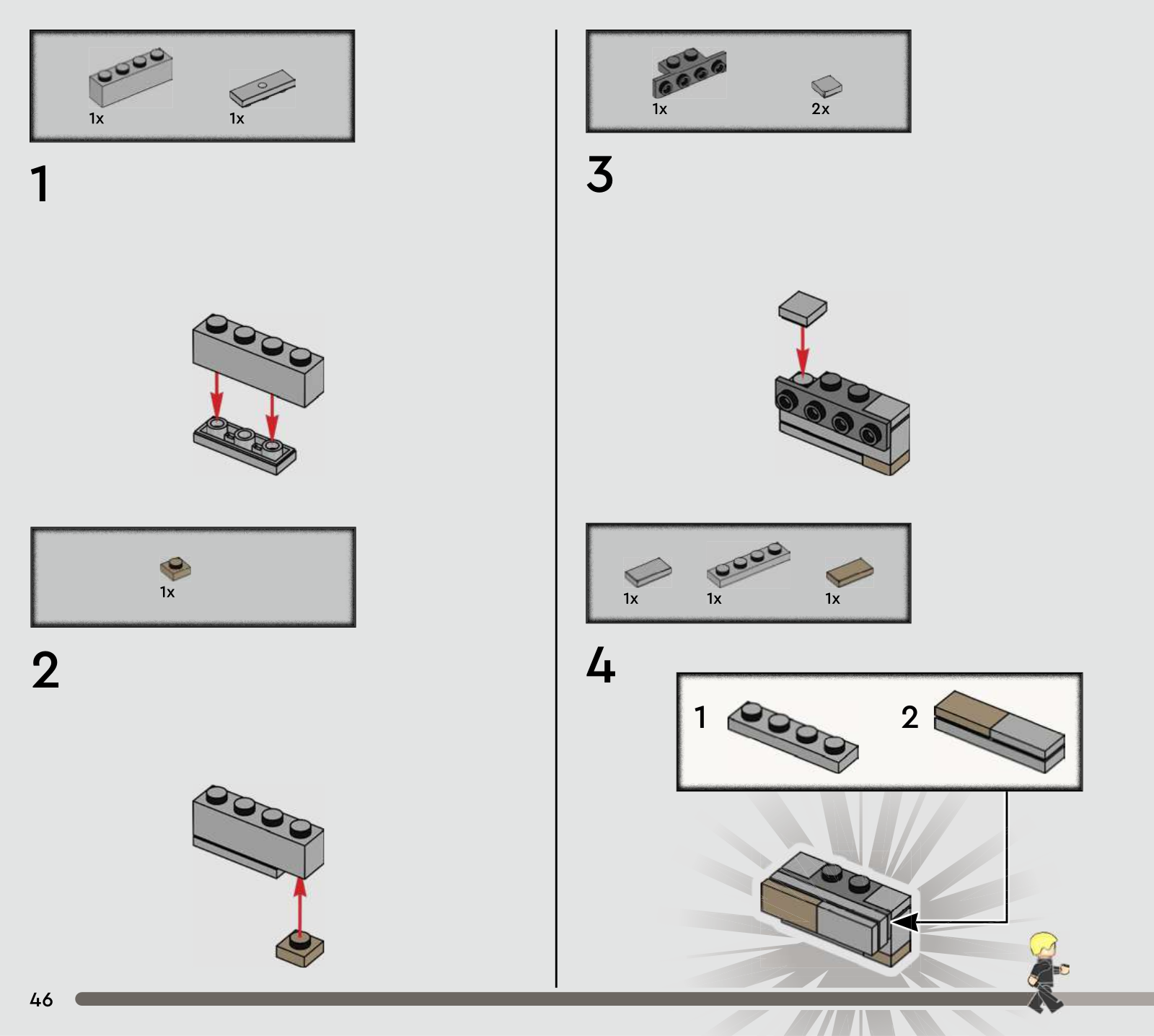 1x 1x

1

1x

2

1x 2x

3

1x 1x 1x

4

1

2

46