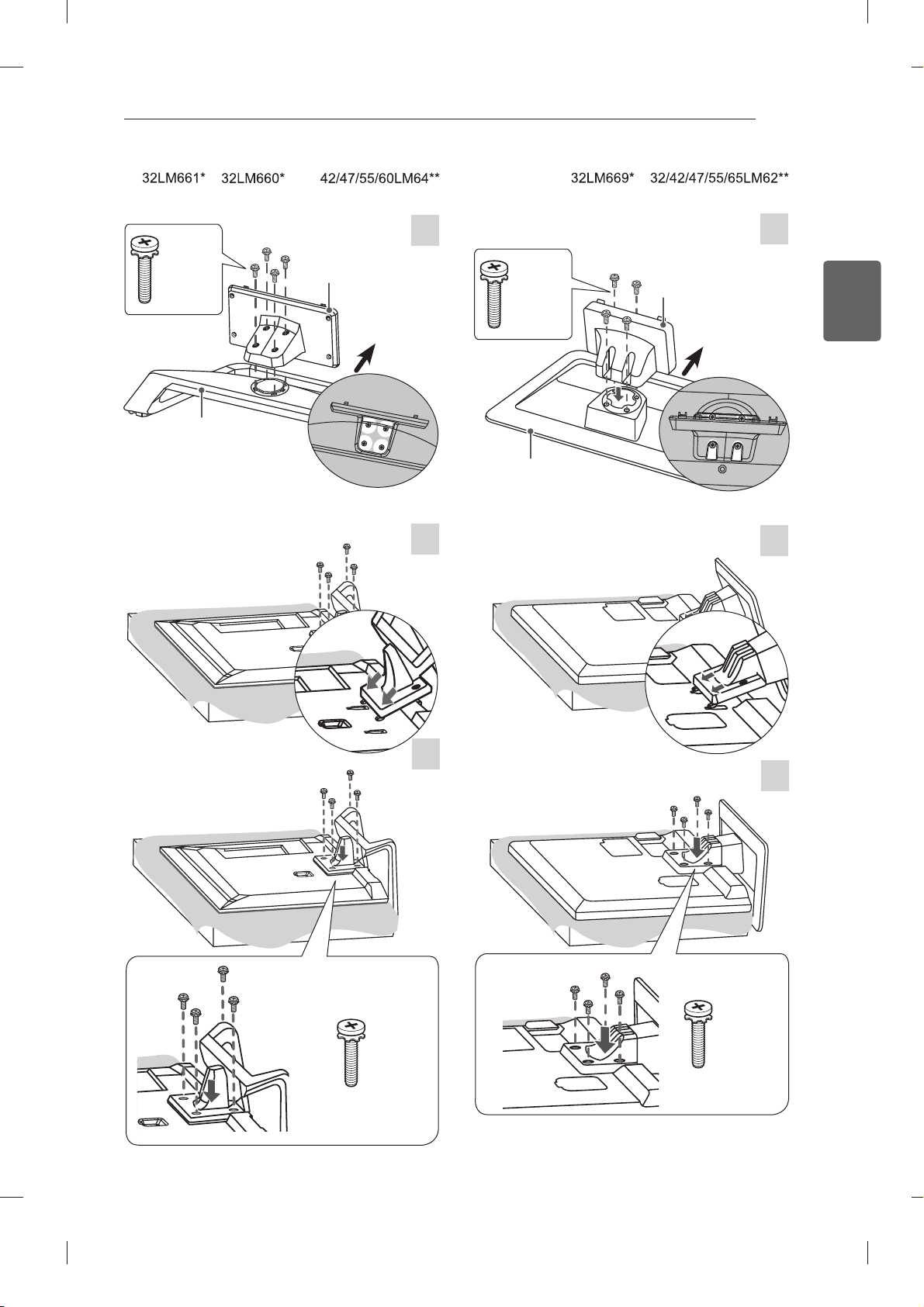 32LM661* 32LM660* 42/47/55/60LM64**

32LM669* 32/42/47/55/65LM62**