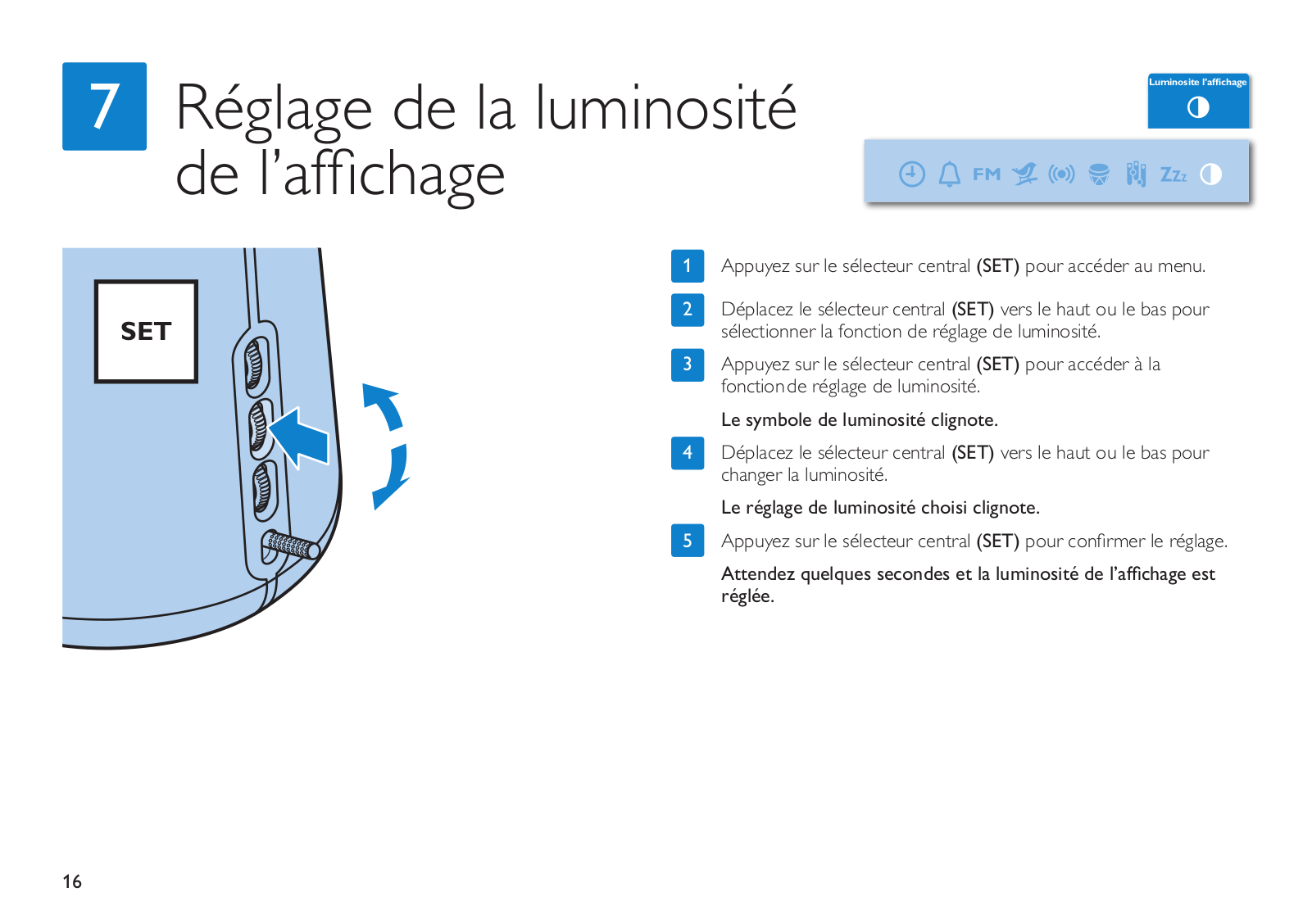 7 Réglage de la luminosité de l'affichage

Luminosite l'affichage

FM Zzz

SET

1 Appuyez sur le sélecteur central (SET) pour accéder au menu.

2 Déplacez le sélecteur central (SET) vers le haut ou le bas pour sélectionner la fonction de réglage de luminosité.

3 Appuyez sur le sélecteur central (SET) pour accéder à la fonctionde réglage de luminosité.

Le symbole de luminosité clignote.

4 Déplacez le sélecteur central (SET) vers le haut ou le bas pour changer la luminosité.

Le réglage de luminosité choisi clignote.

5 Appuyez sur le sélecteur central (SET) pour confirmer le réglage.

Attendez quelques secondes et la luminosité de l'affichage est réglée.

16