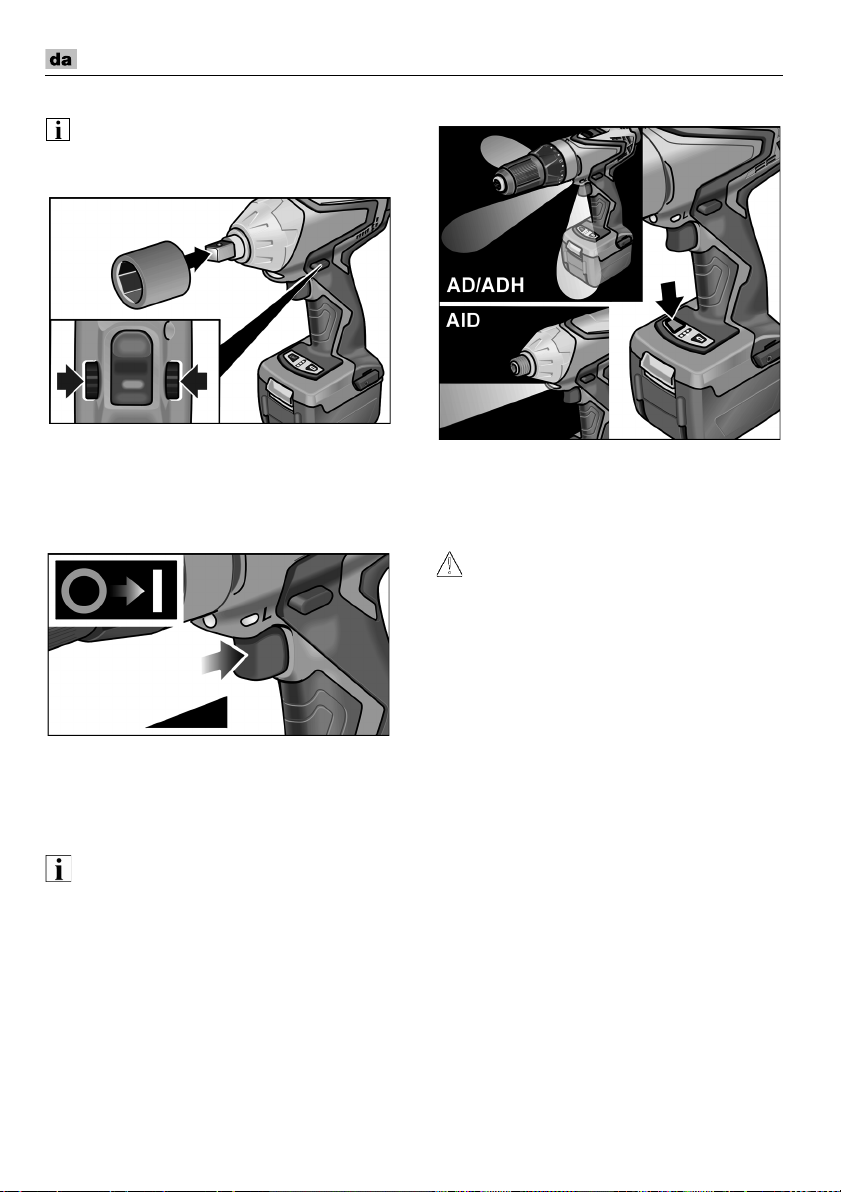 da

AD/ADH

AID