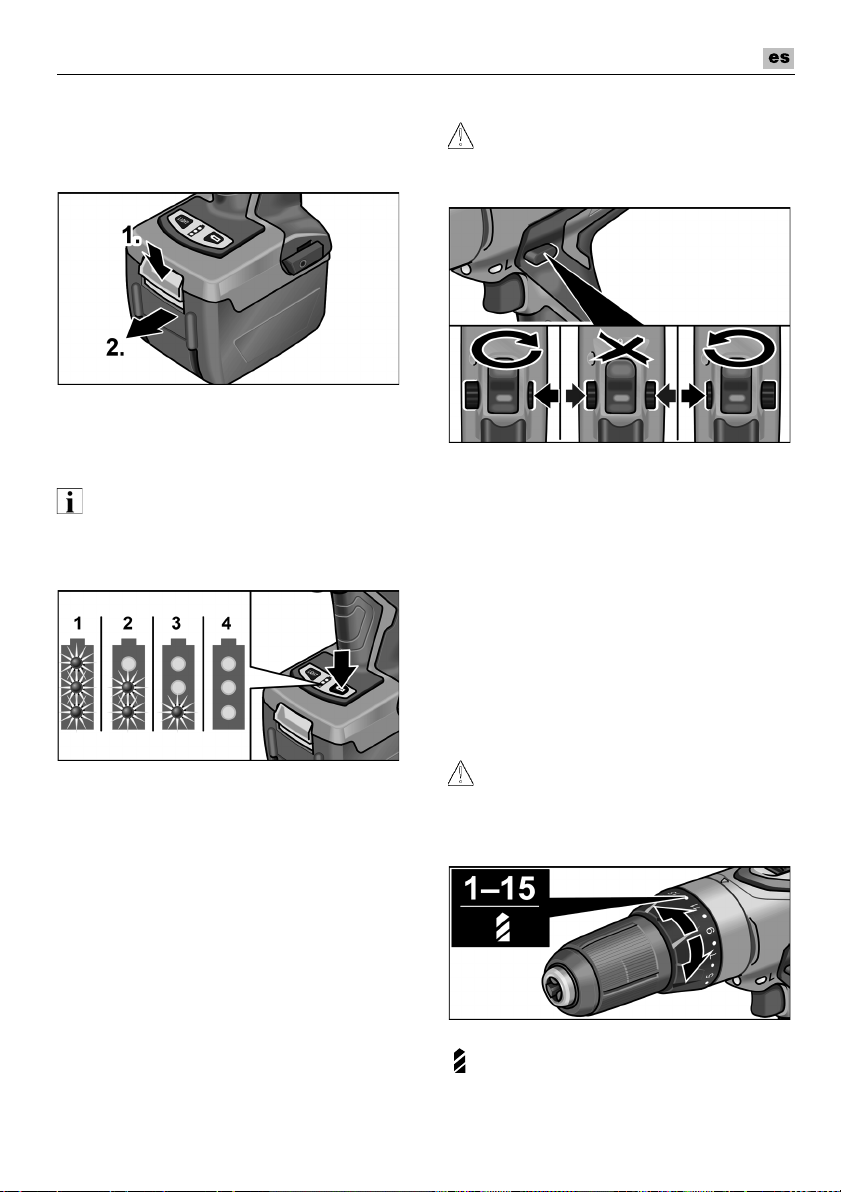 es

1.

2.

1 2 3 4

1–15