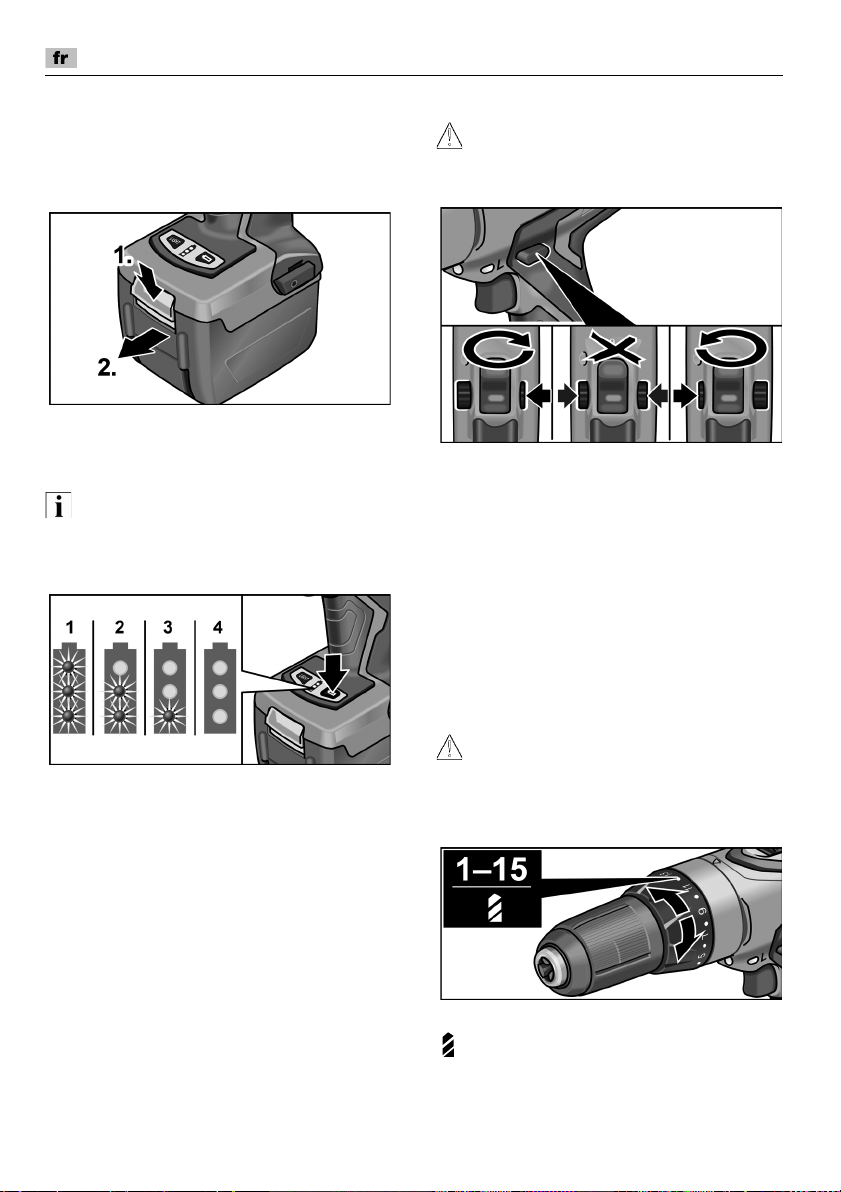 fr

1.

2.

1 2 3 4

1–15