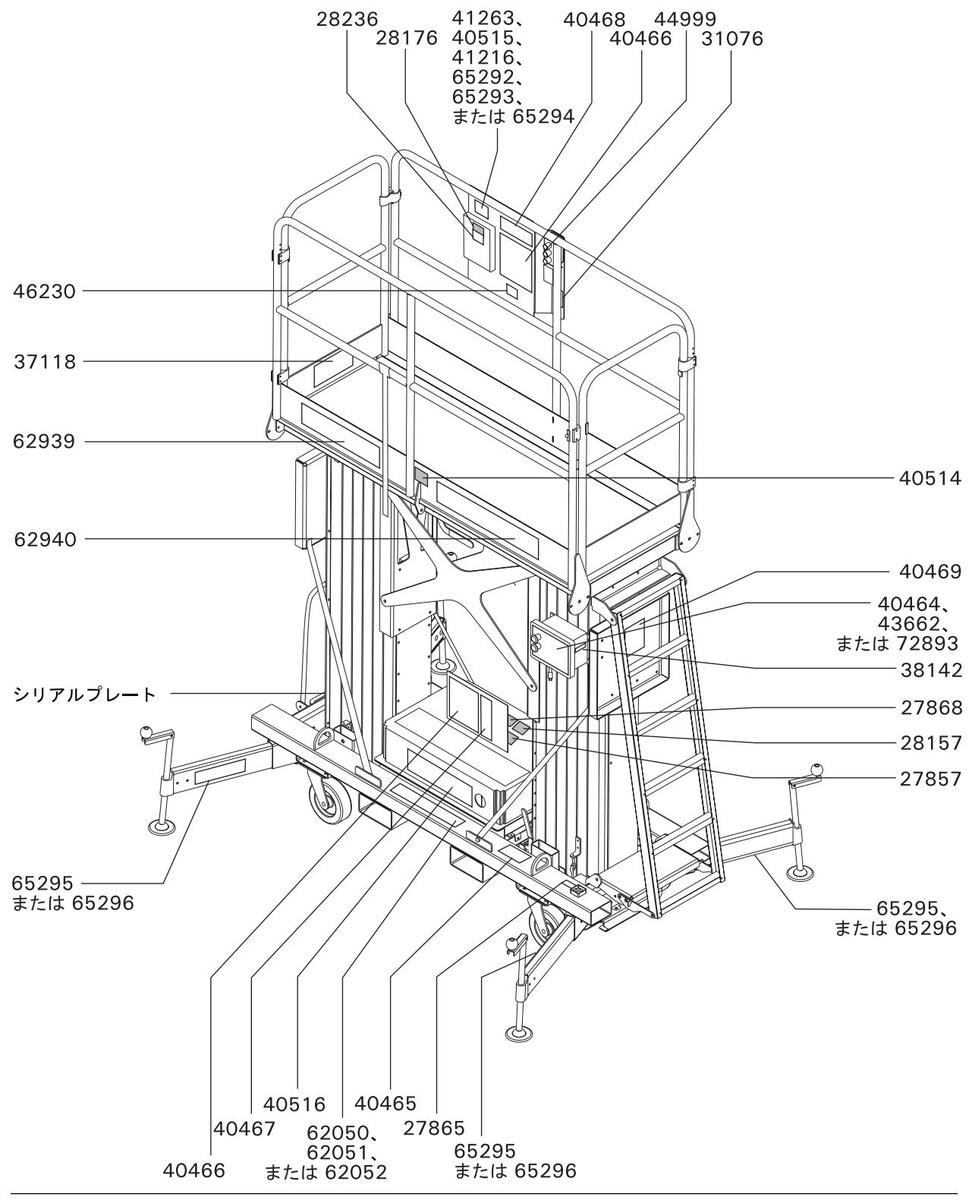 28236
28176
41263、
40515、
41216、
65292、
65293、
または 65294
40468
40466
44999
31076

46230
37118
62939
62940
シリアルプレート
65295
または 65296

40514
40469
40464、
43662、
または 72893
38142
27868
28157
27857
65295、
または 65296

40466
40467
40516
62050、
62051、
または 62052
40465
27865
65295
または 65296