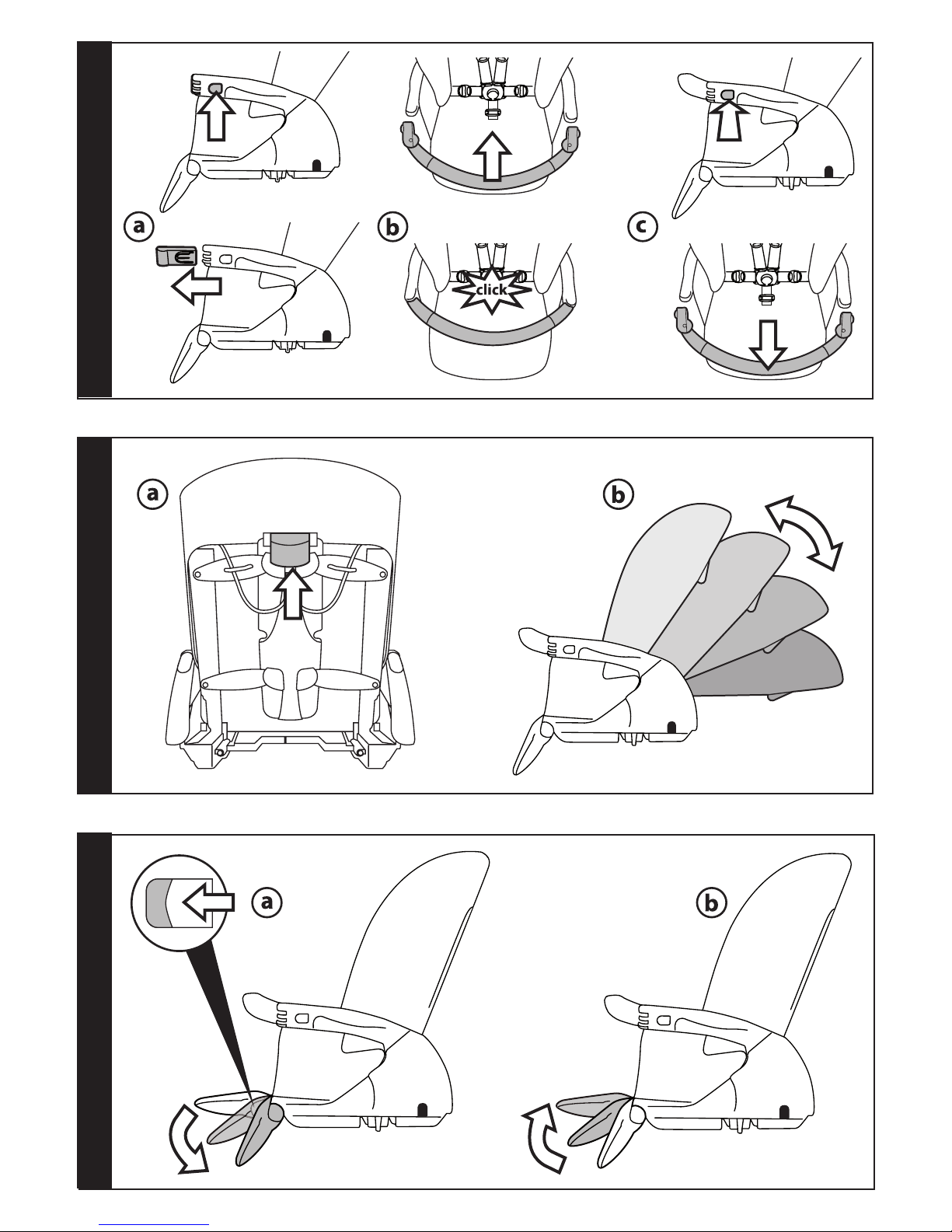 a
b
click
c

a
b

a
b