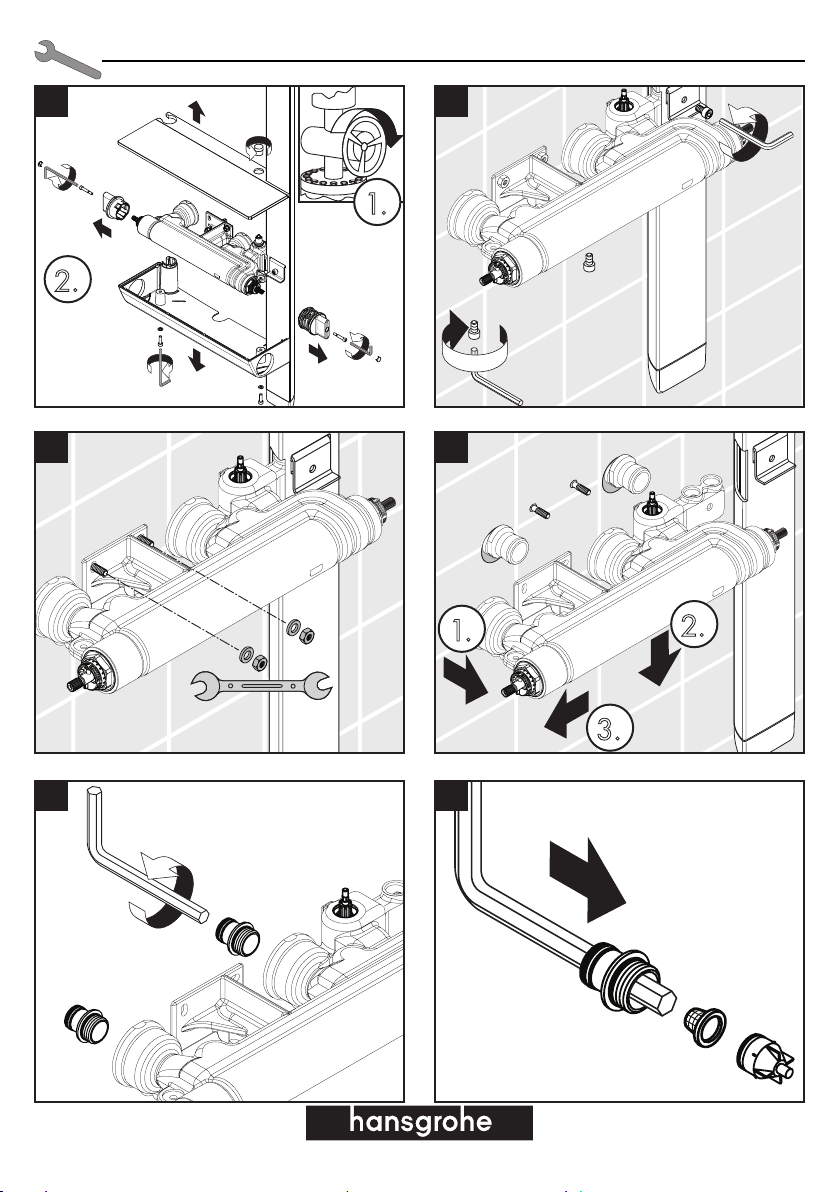 1.

2.

1.

2.

3.

hansgrohe