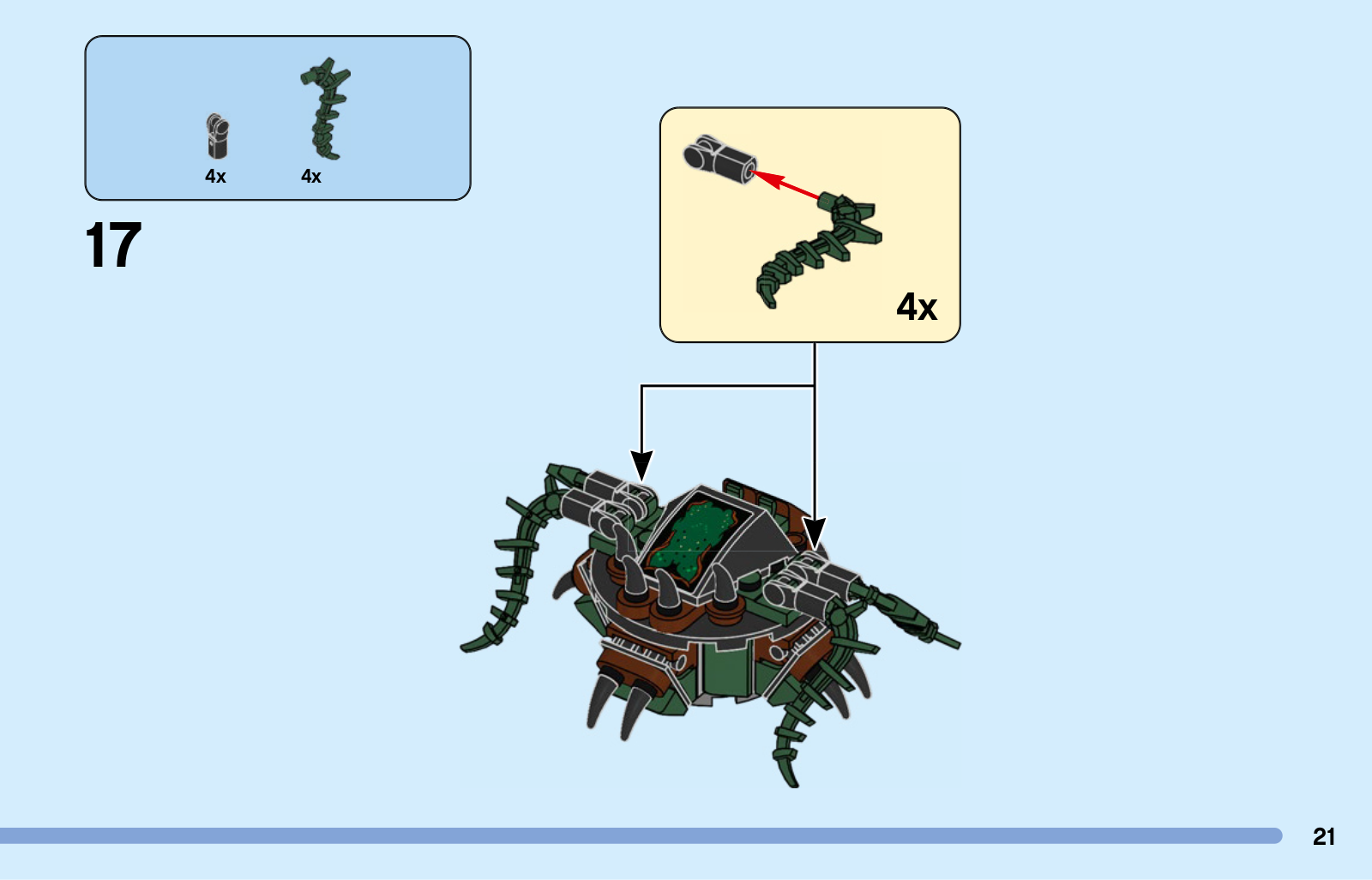 4x 4x

17

4x

21