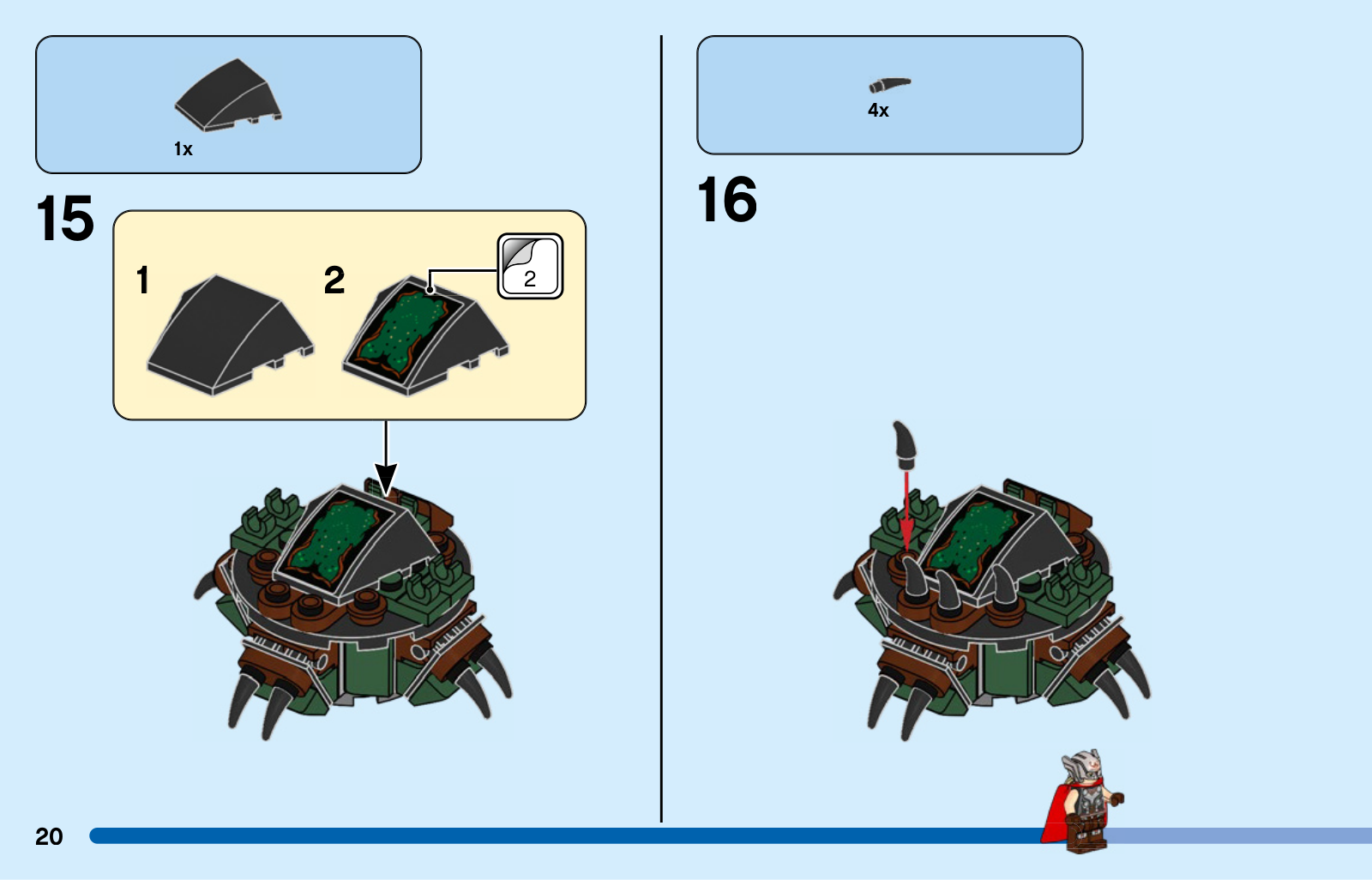 1x

15

1

2

2

4x

16

20