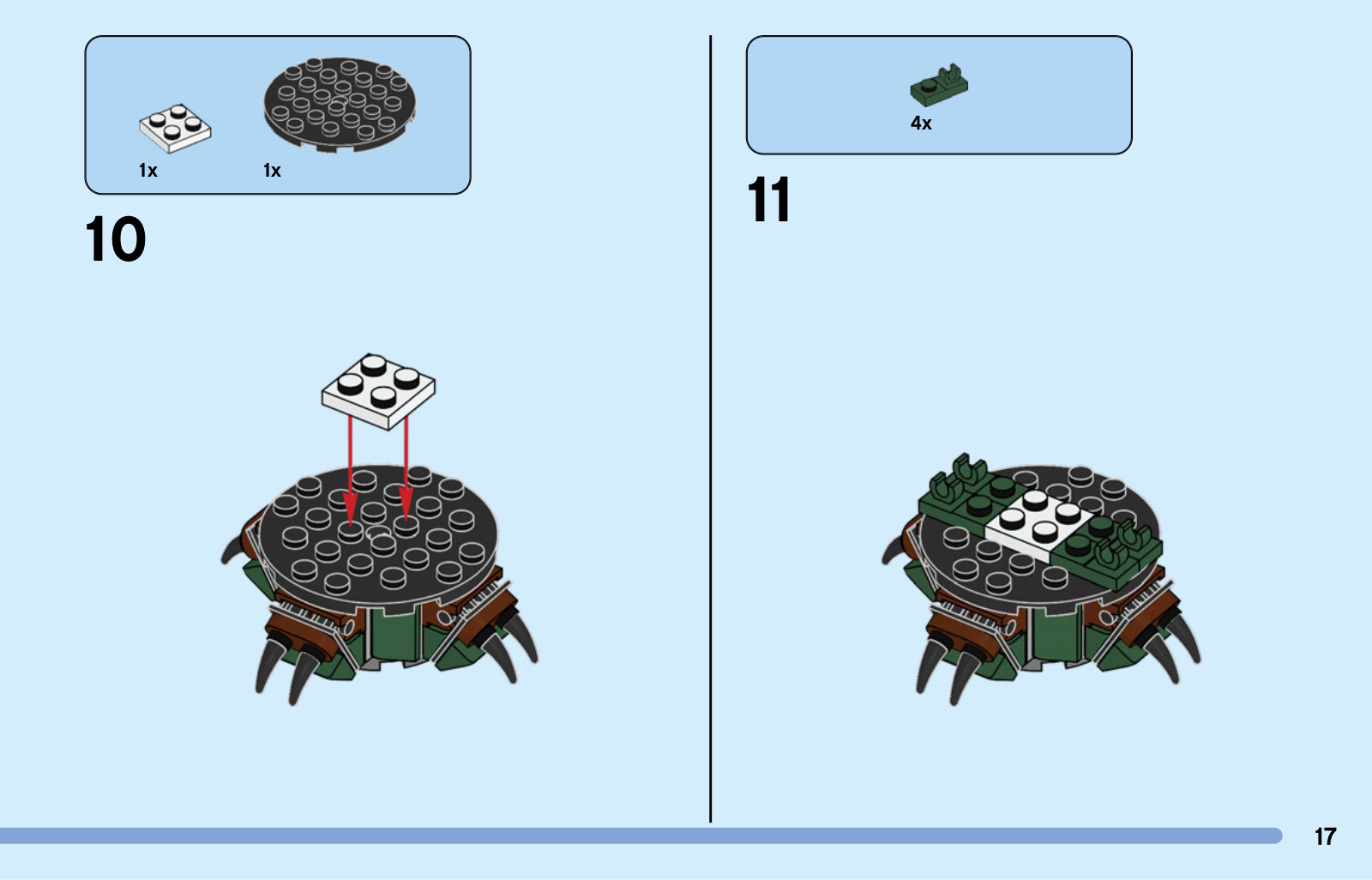 1x 1x

10

4x

11

17