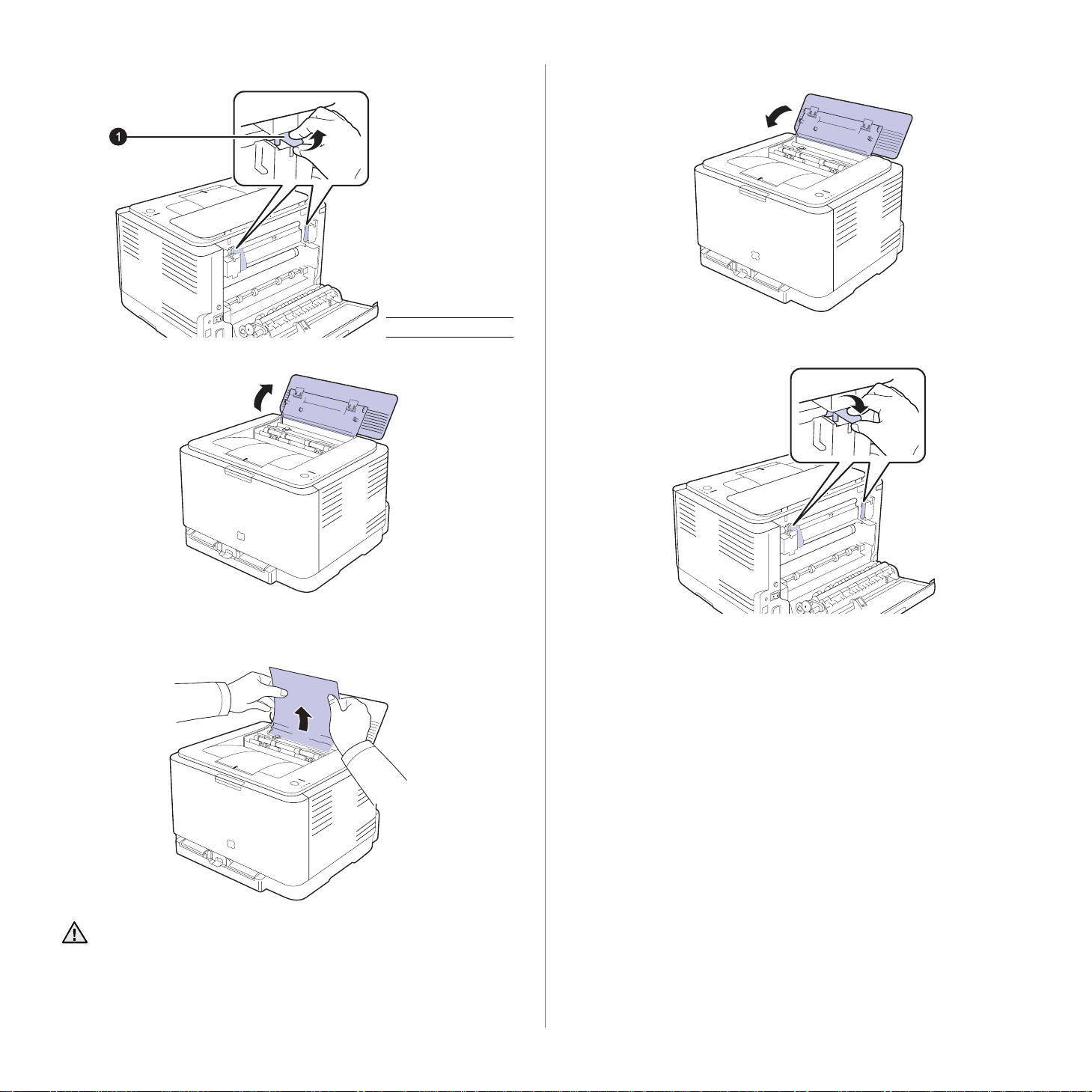 1