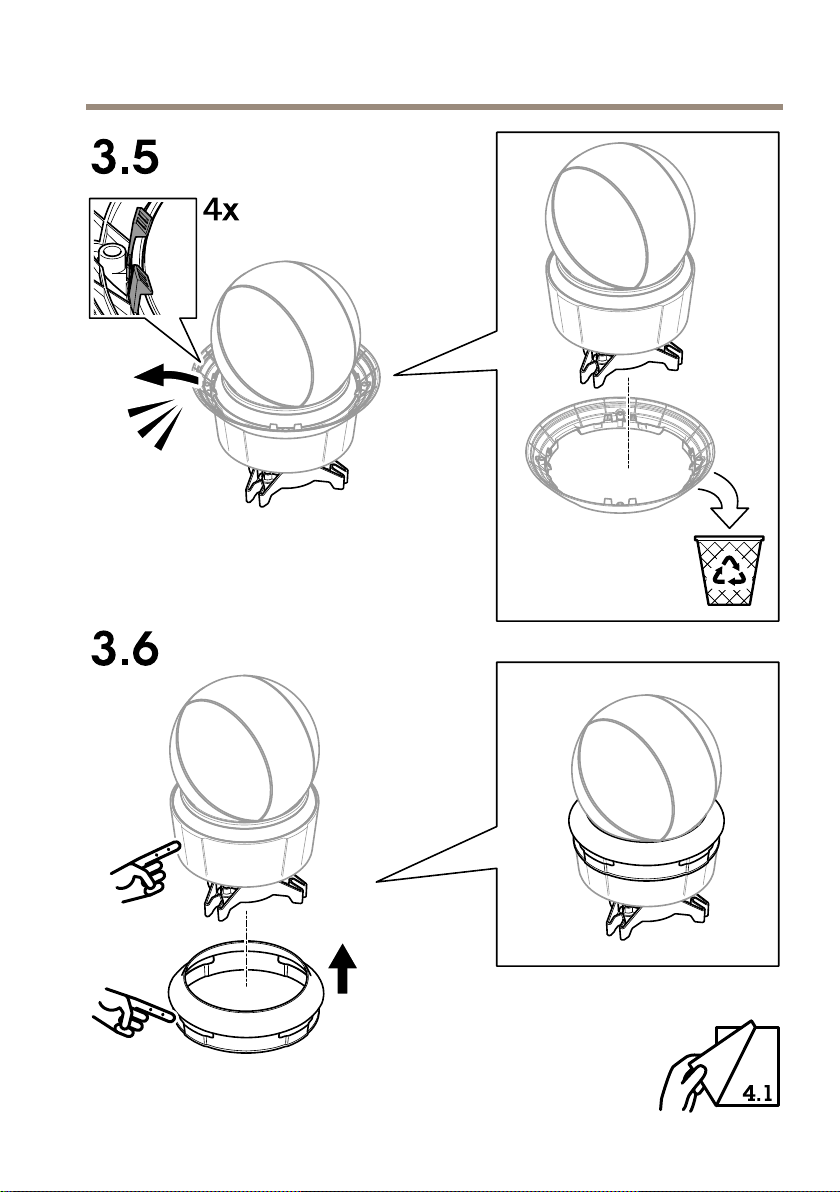 3.5

4x

3.6

4.1