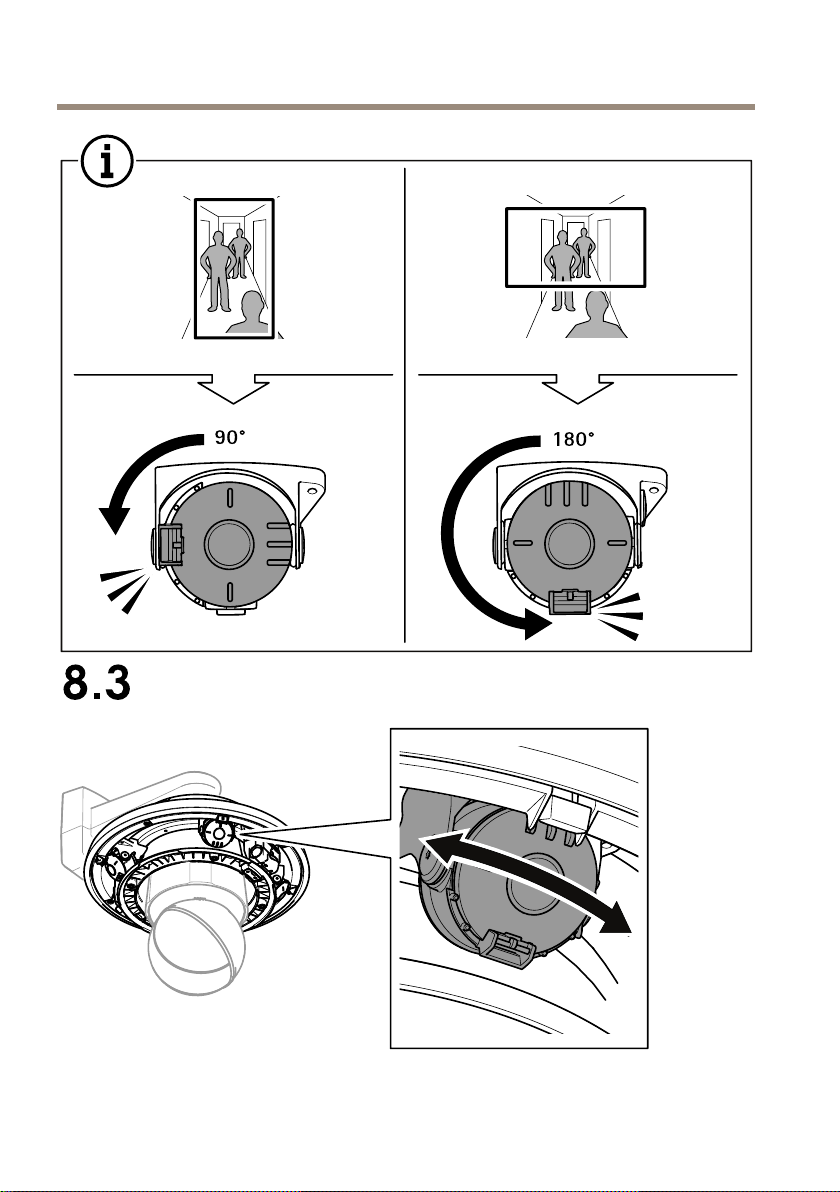 90°

180°

8.3