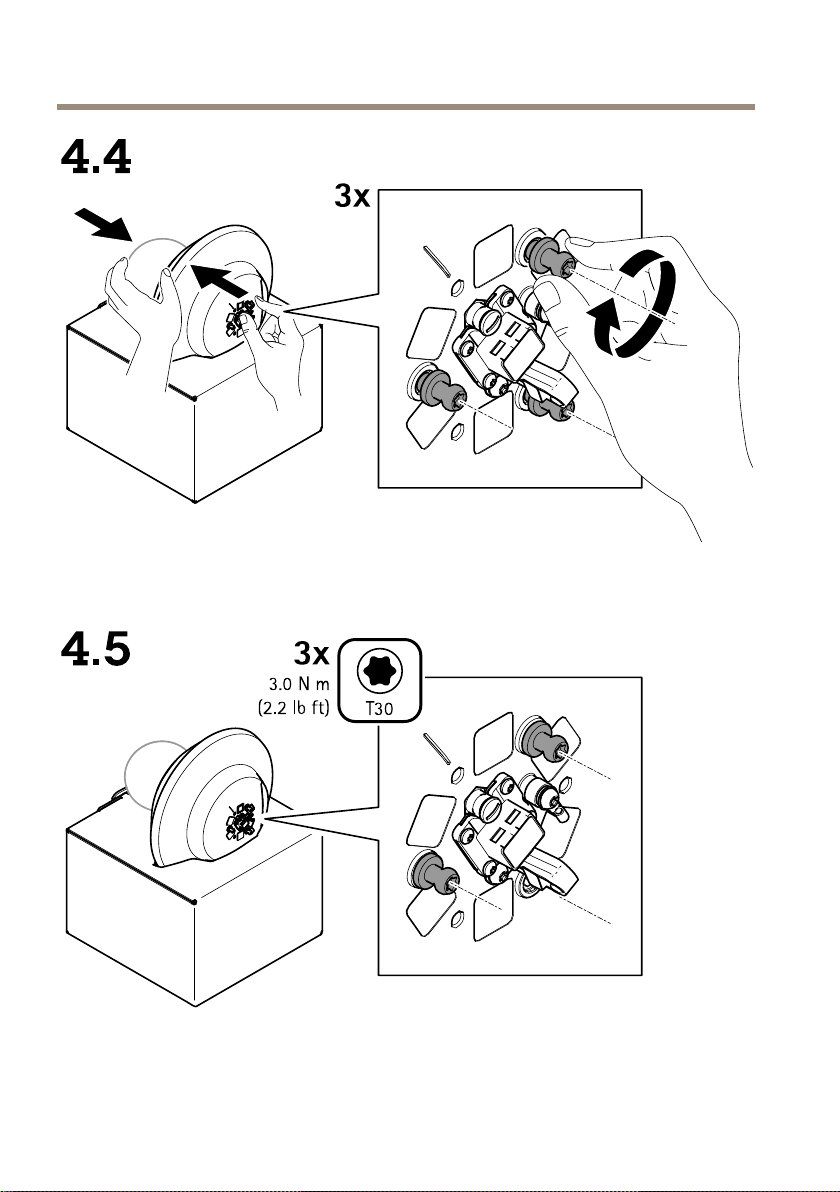 4.4

3x

4.5

3x
3.0 N m
(2.2 lb ft)

T30