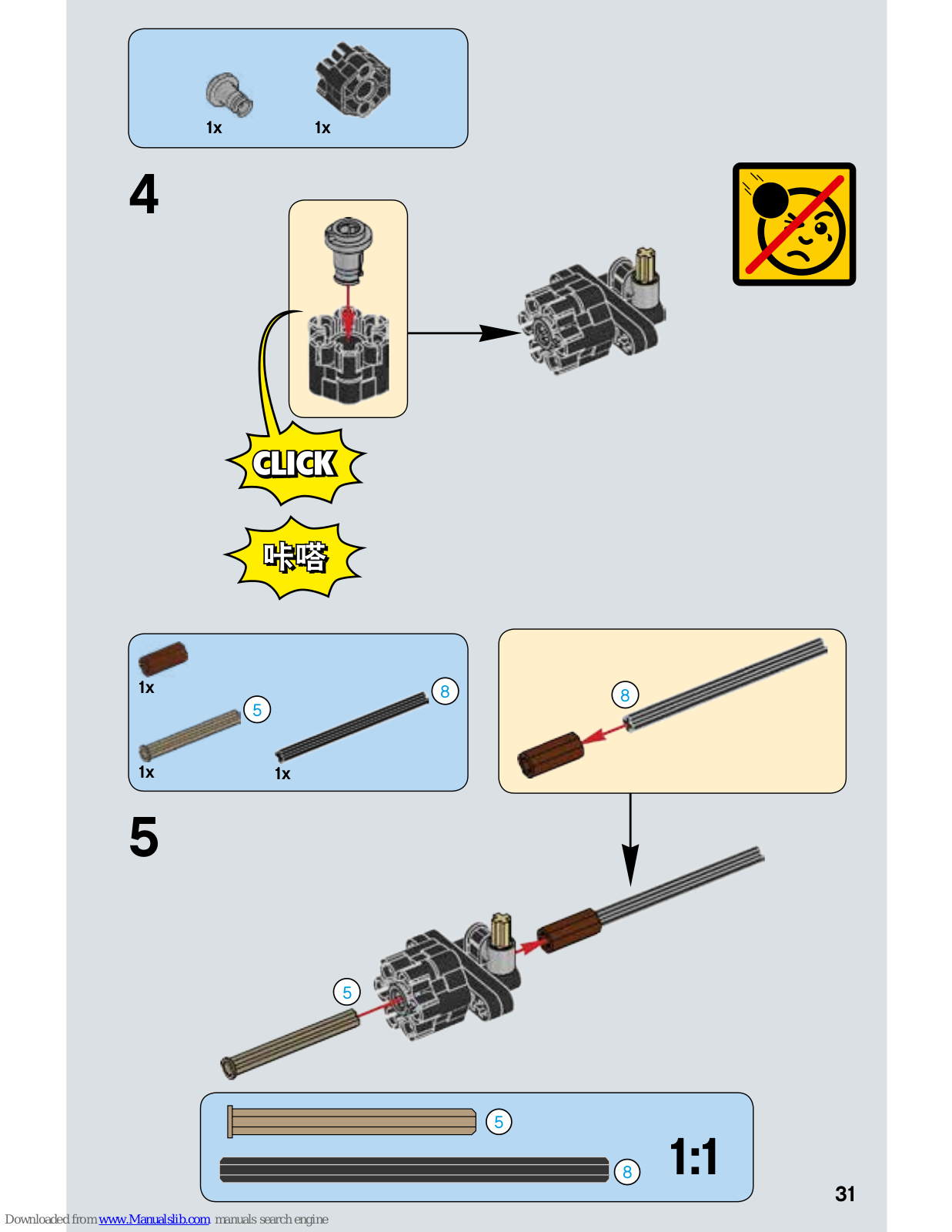 1x 1x

4

CLICK

咔嗒

1x

5

1x

8

1x

8

5

5

5

8

1:1

31

Downloaded from www.Manualslib.com manuals search engine