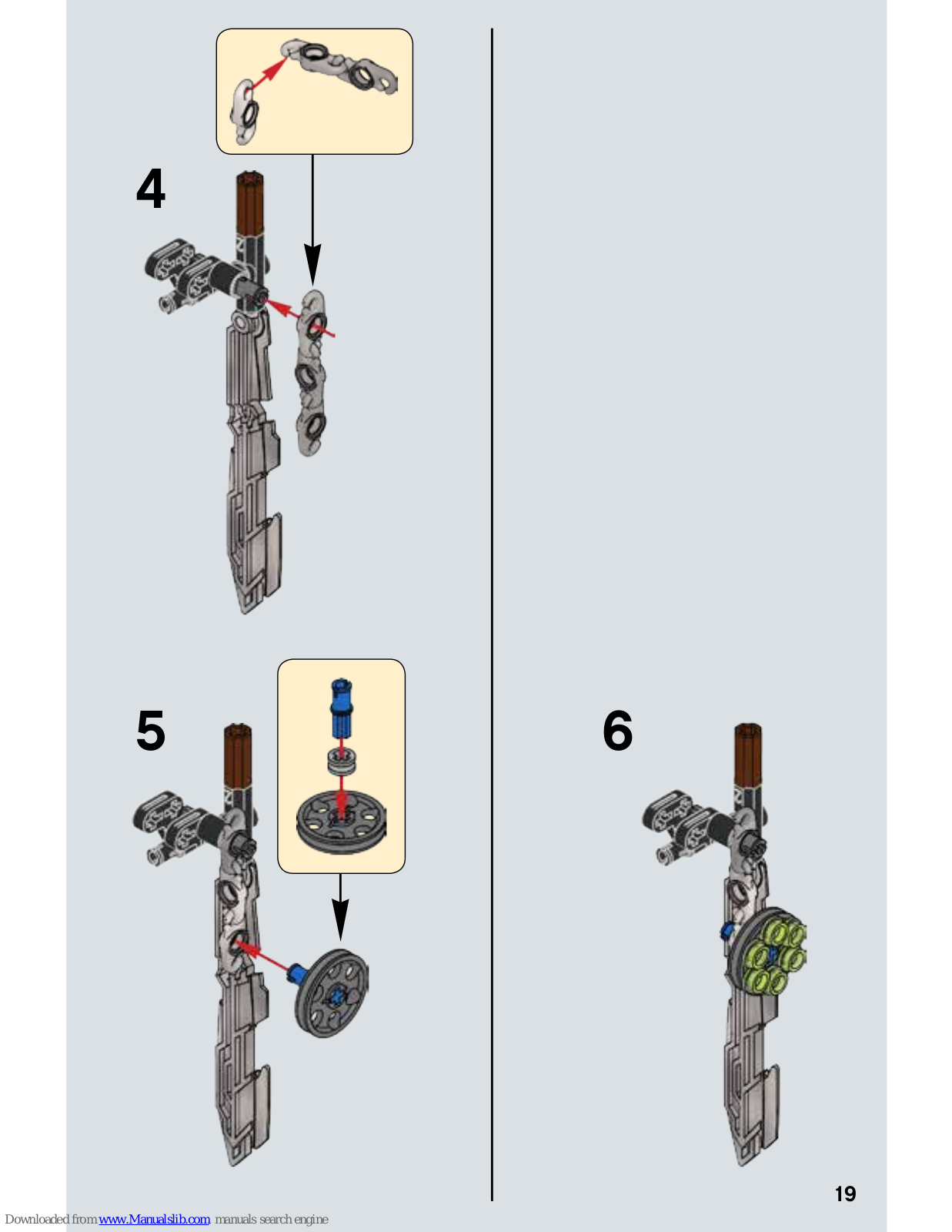 4

5

6

19

Downloaded from www.Manualslib.com manuals search engine