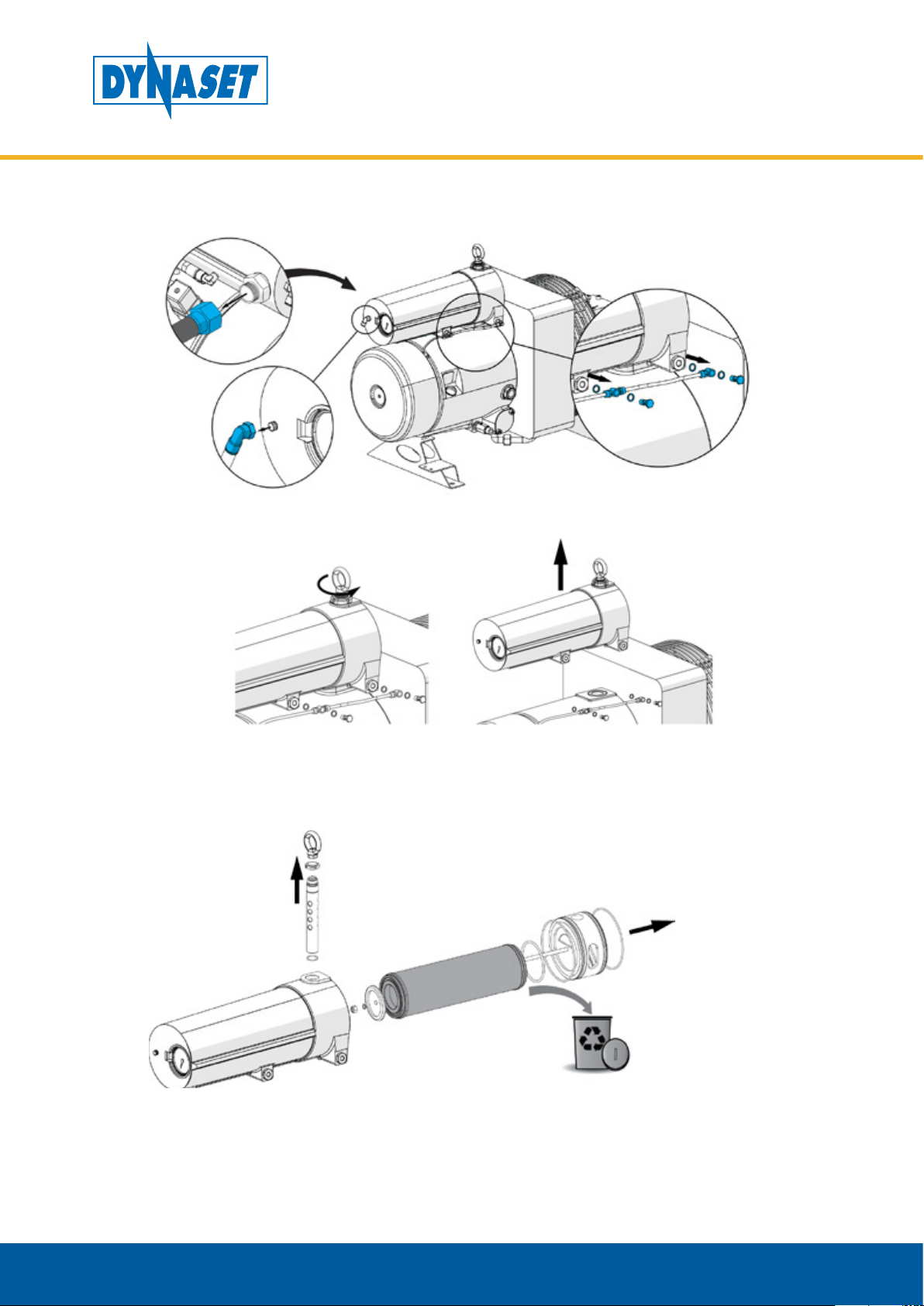 DYNASET