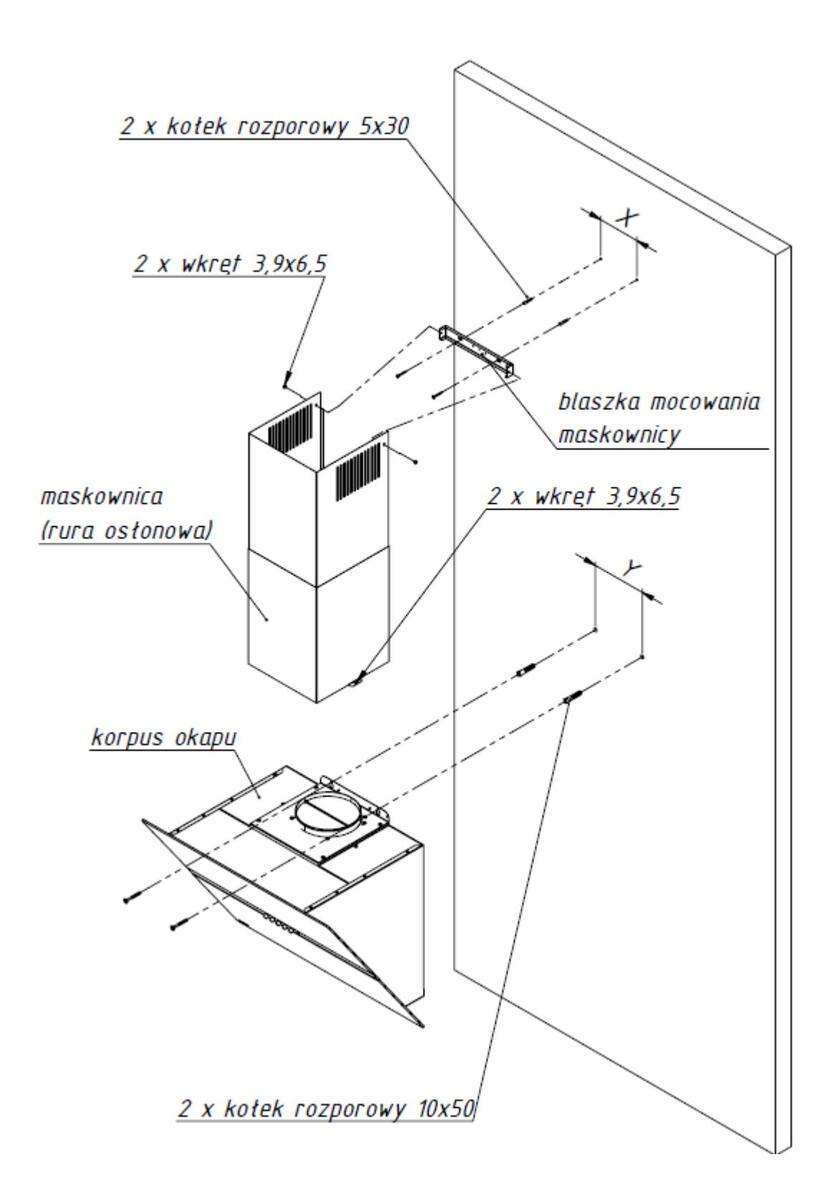 2 x kołek rozporowy 5x30

X

2 x wkręt 3,9x6,5

blaszka mocowania maskownicy

maskownica (rura osłonowa)

2 x wkręt 3,9x6,5

Y

korpus okapu

2 x kołek rozporowy 10x50