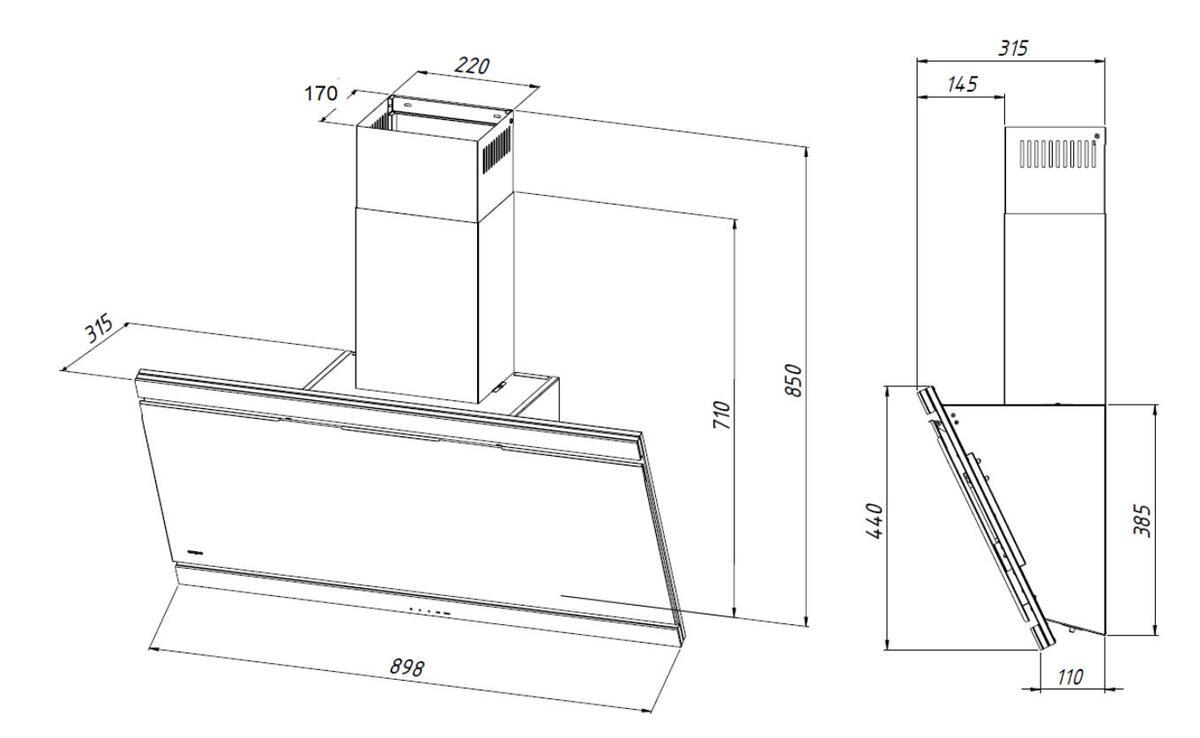 220
170
315
710
850
898
315
145
440
385
110