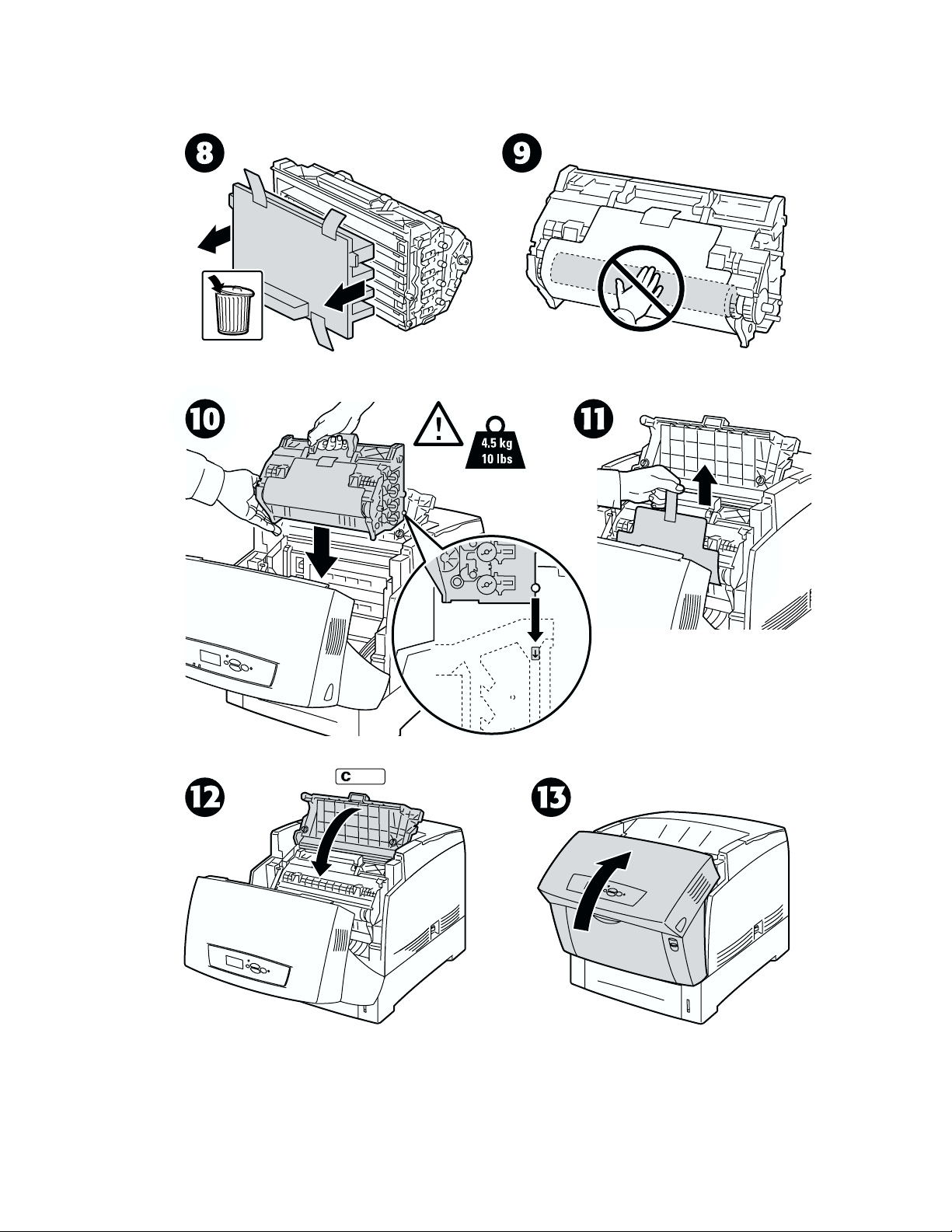 8

9

10

4,5 kg
10 lbs

11

12

C

13