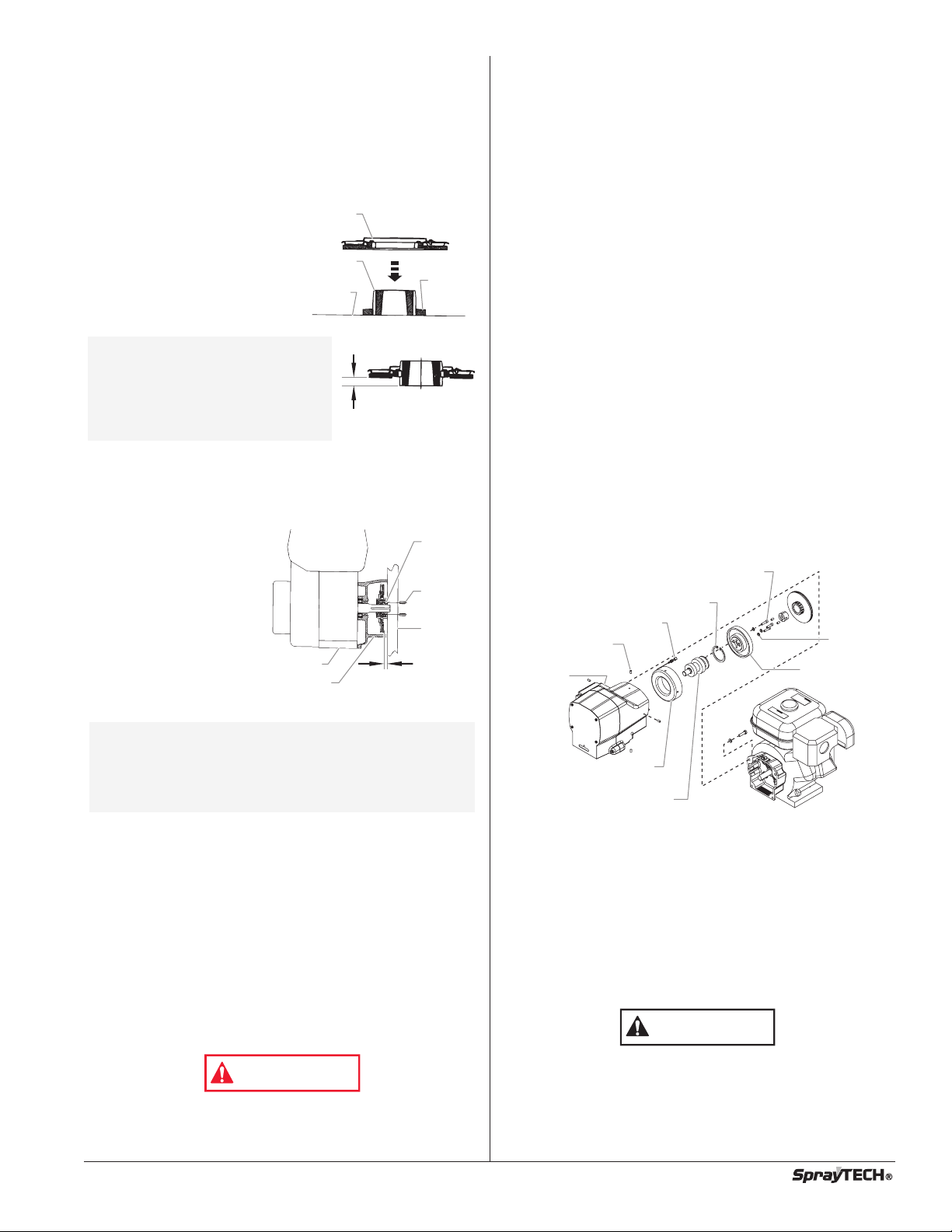 SprayTECH®