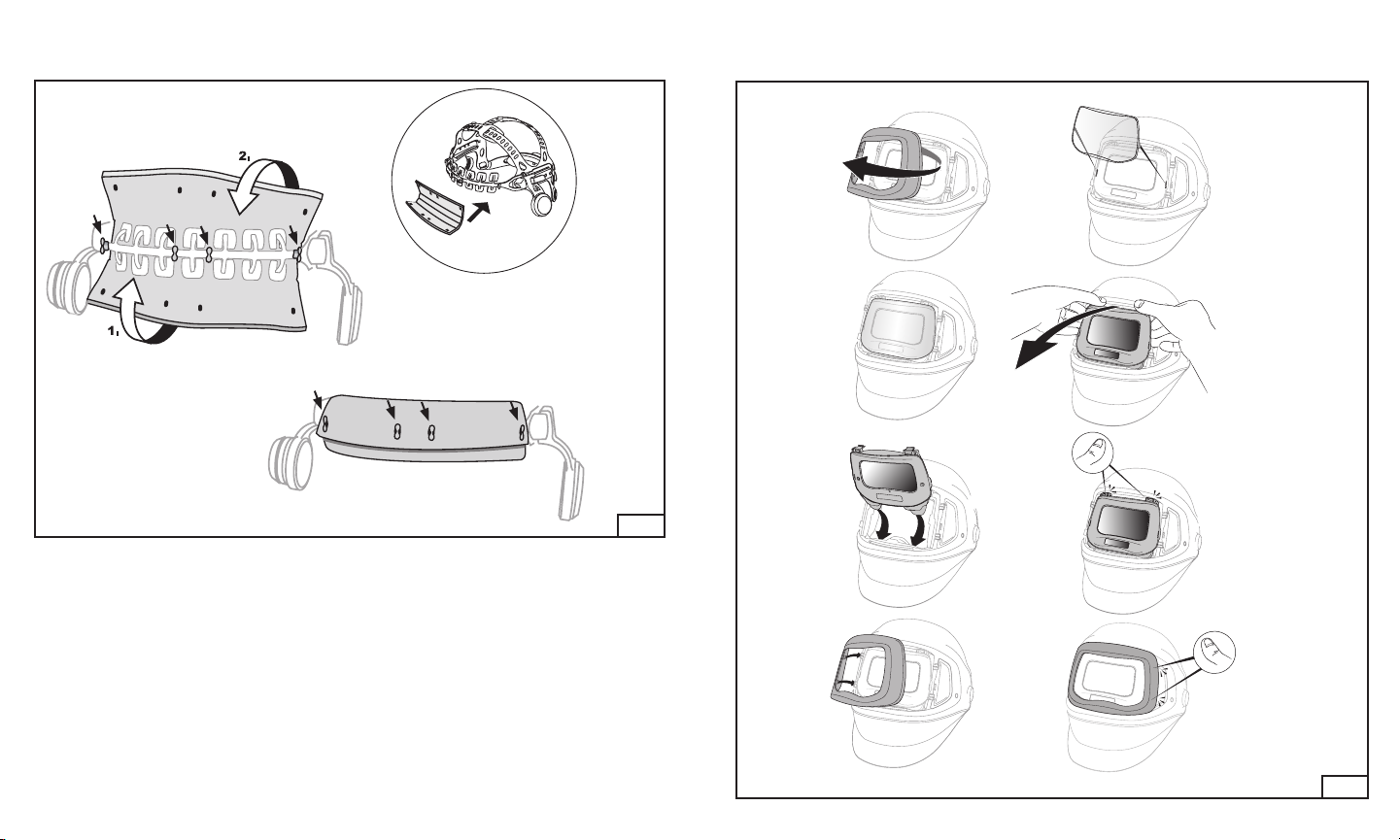 2.

1.