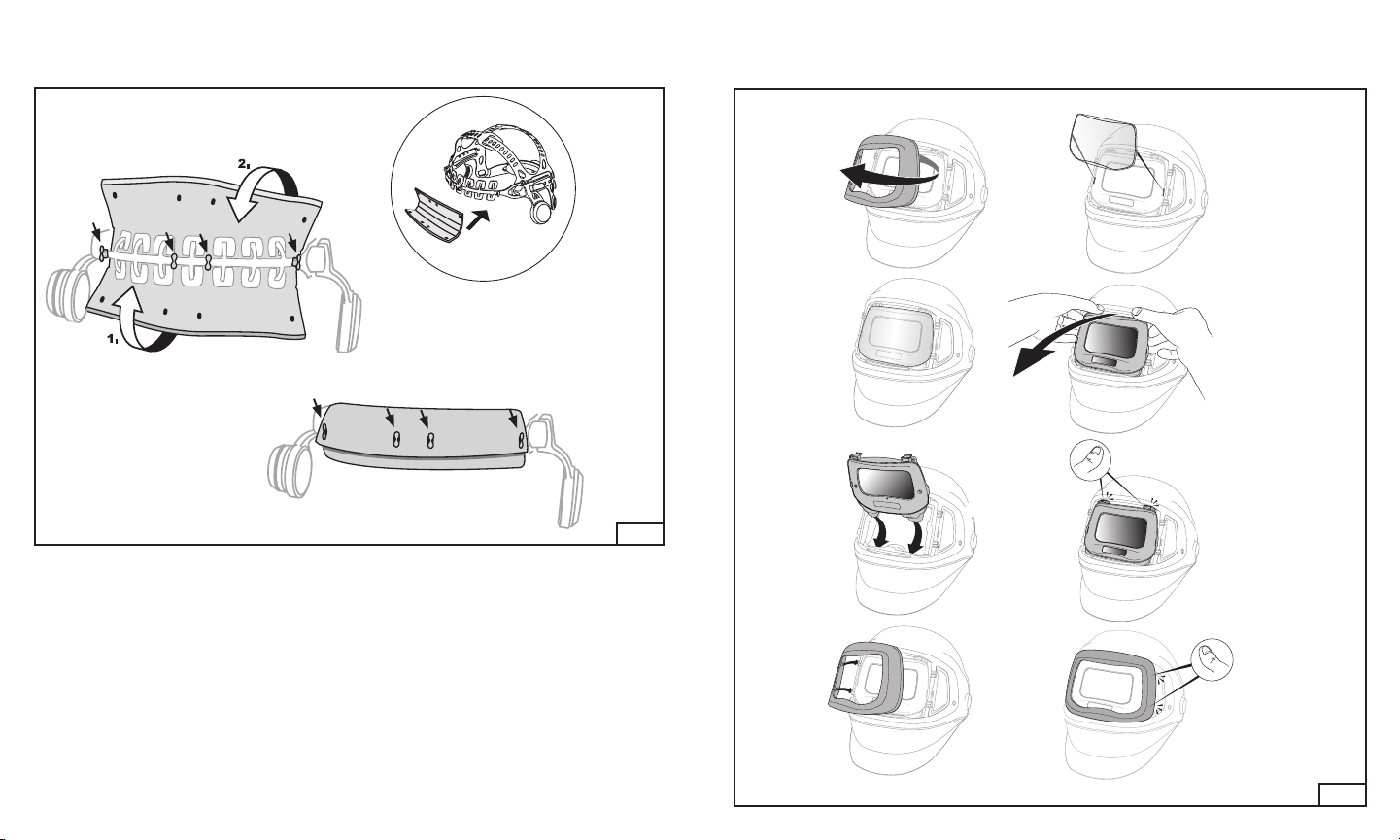 2.

1.