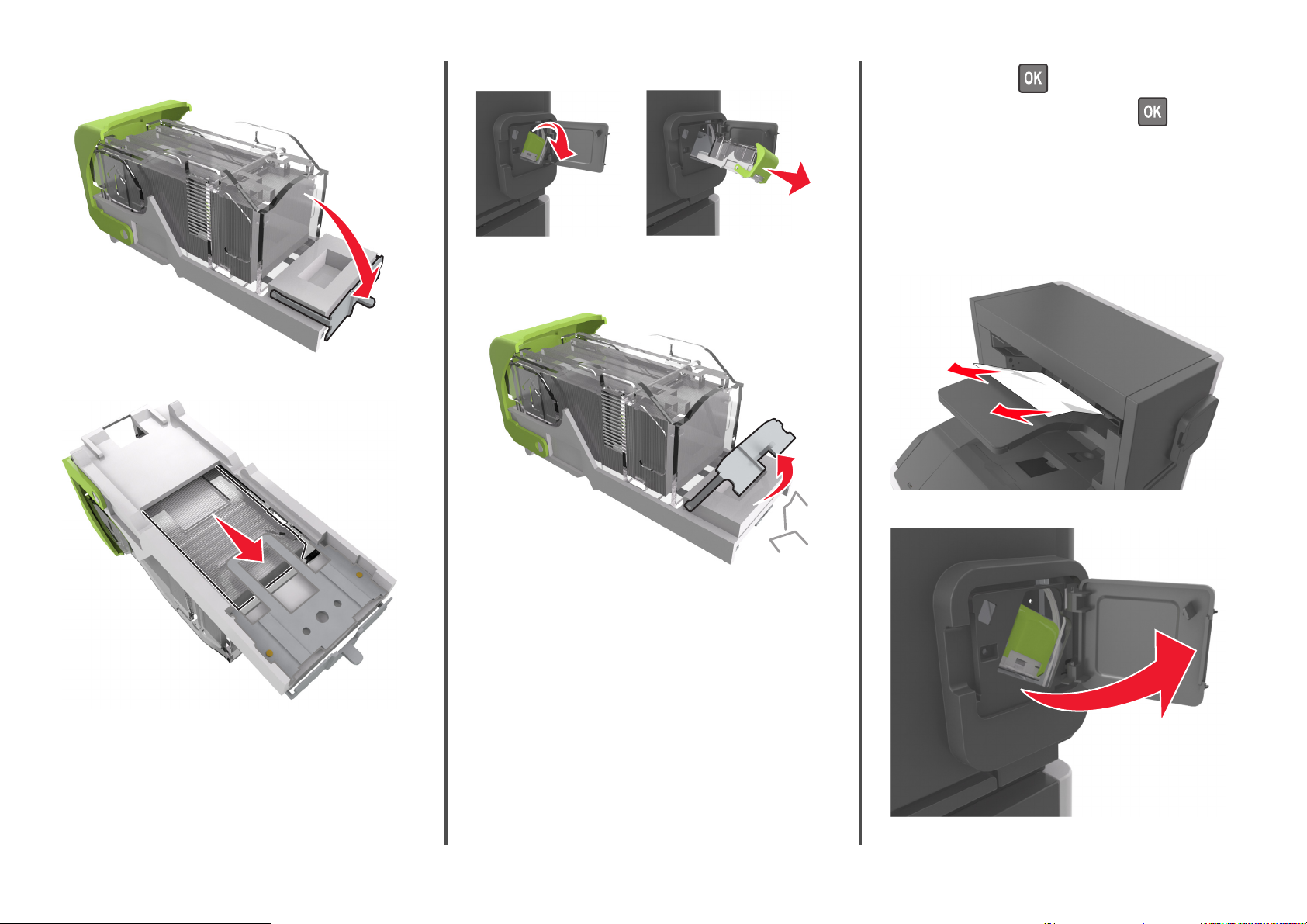 OK
OK