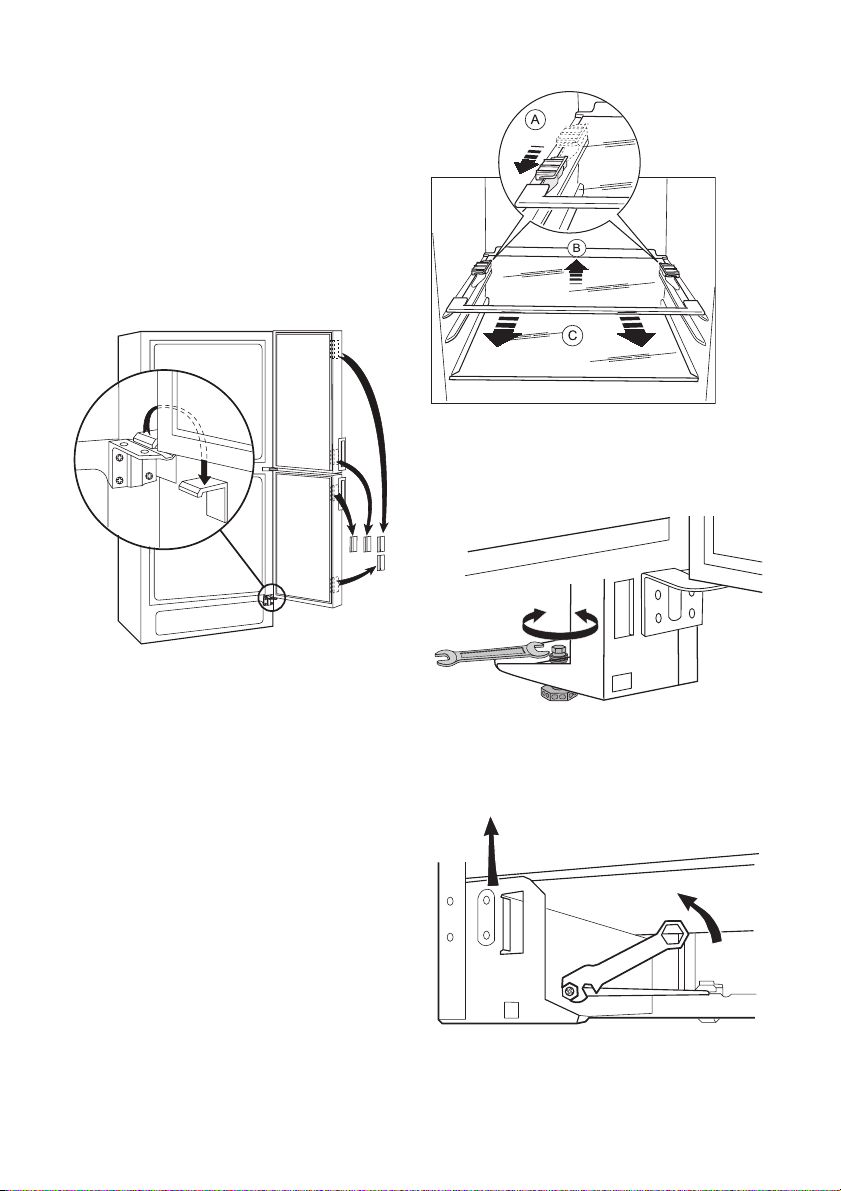 A
B
C