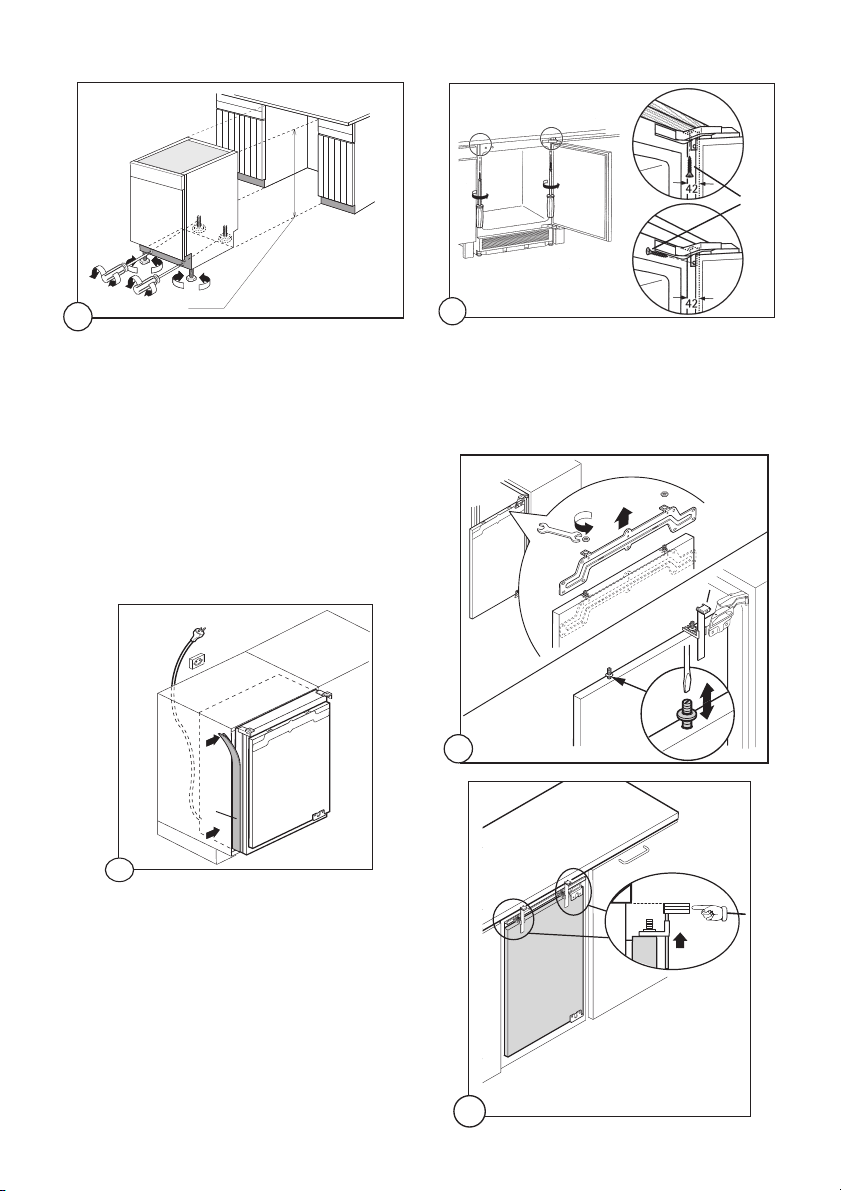 42

42