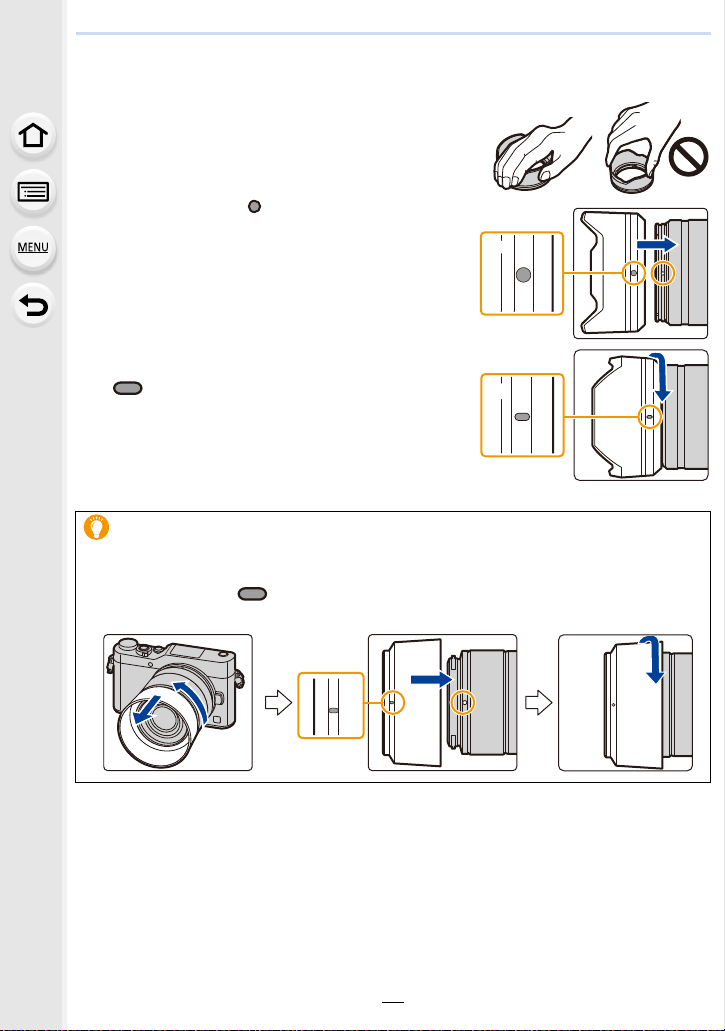 MENU