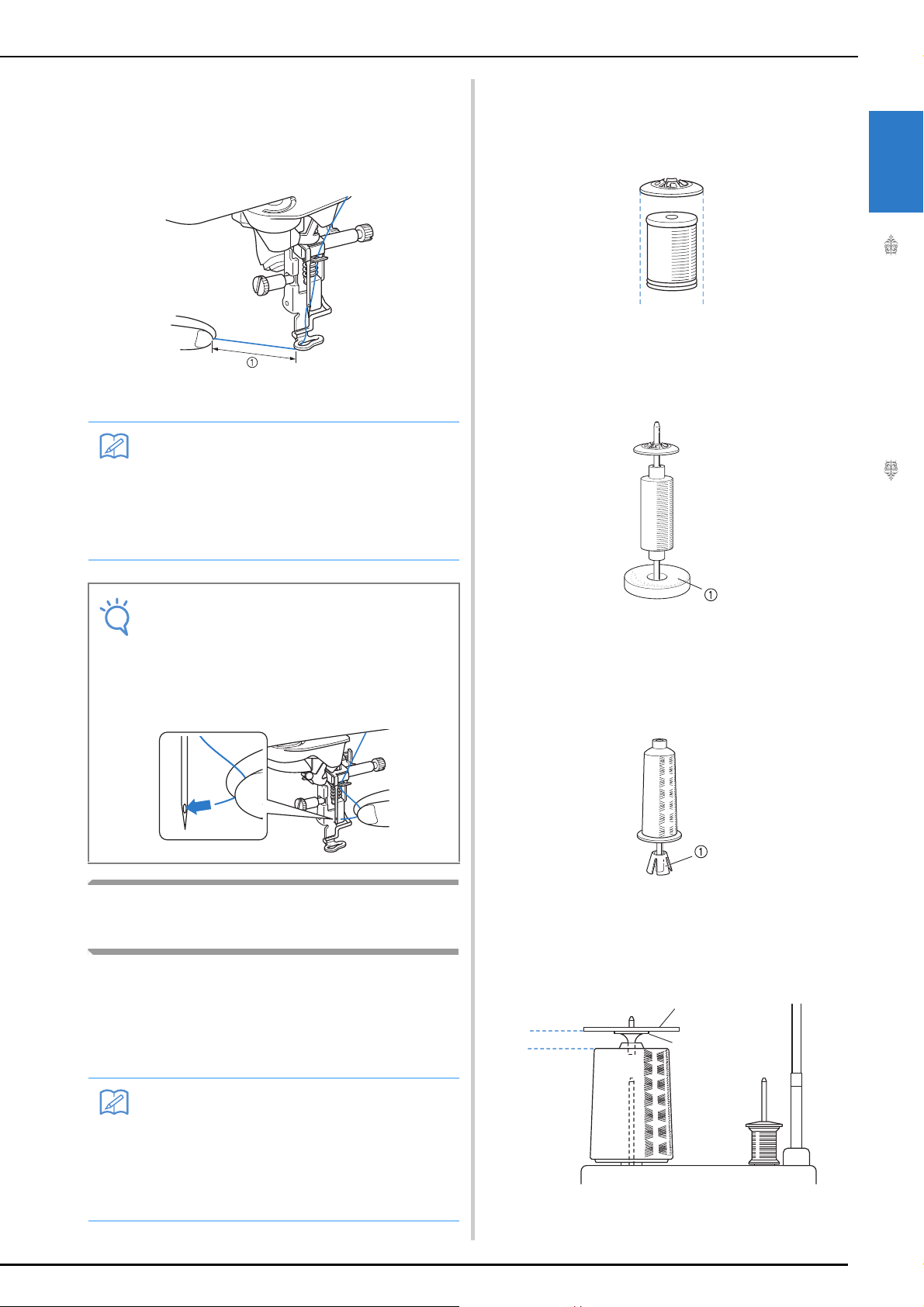 ①

①

①