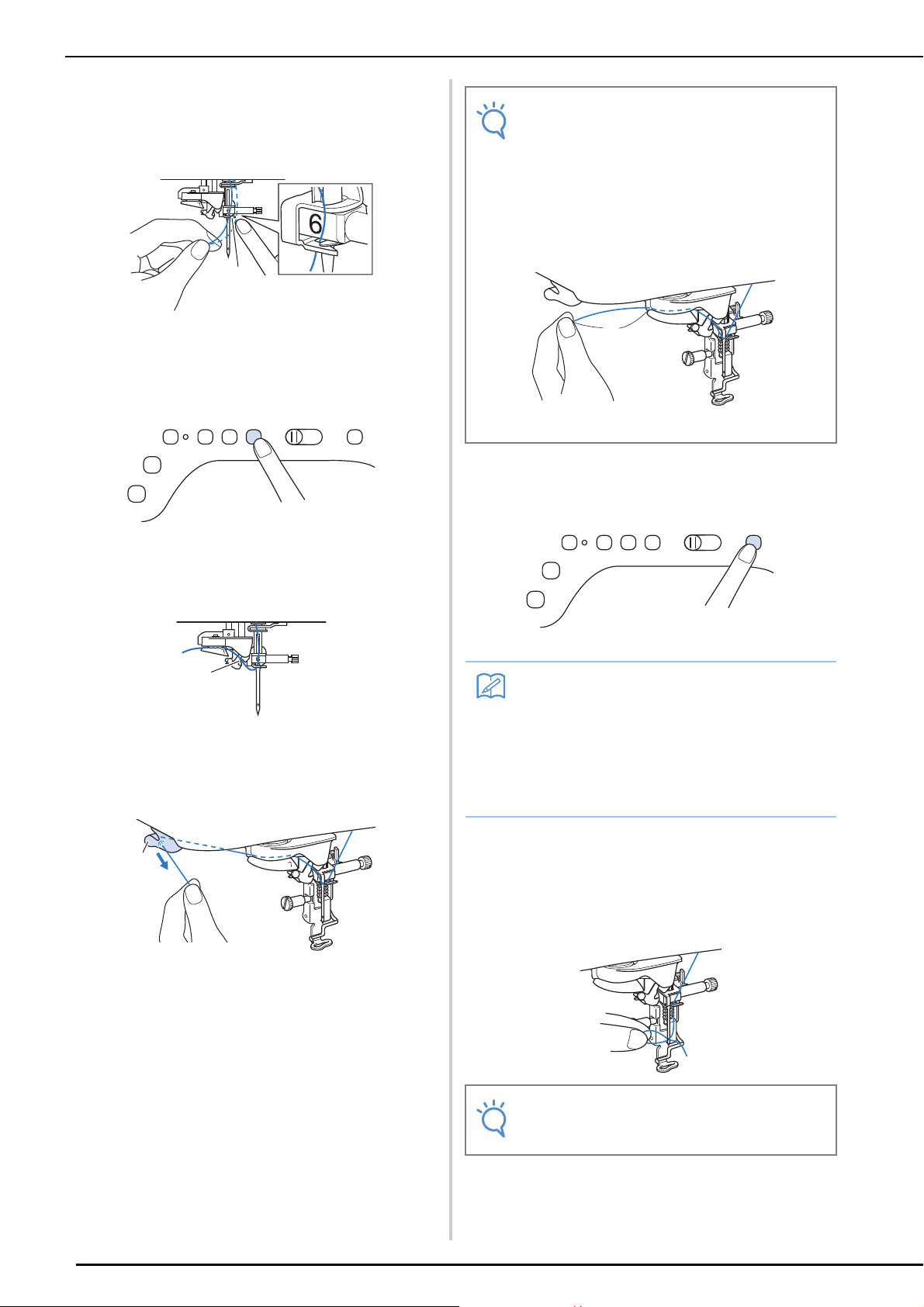 6