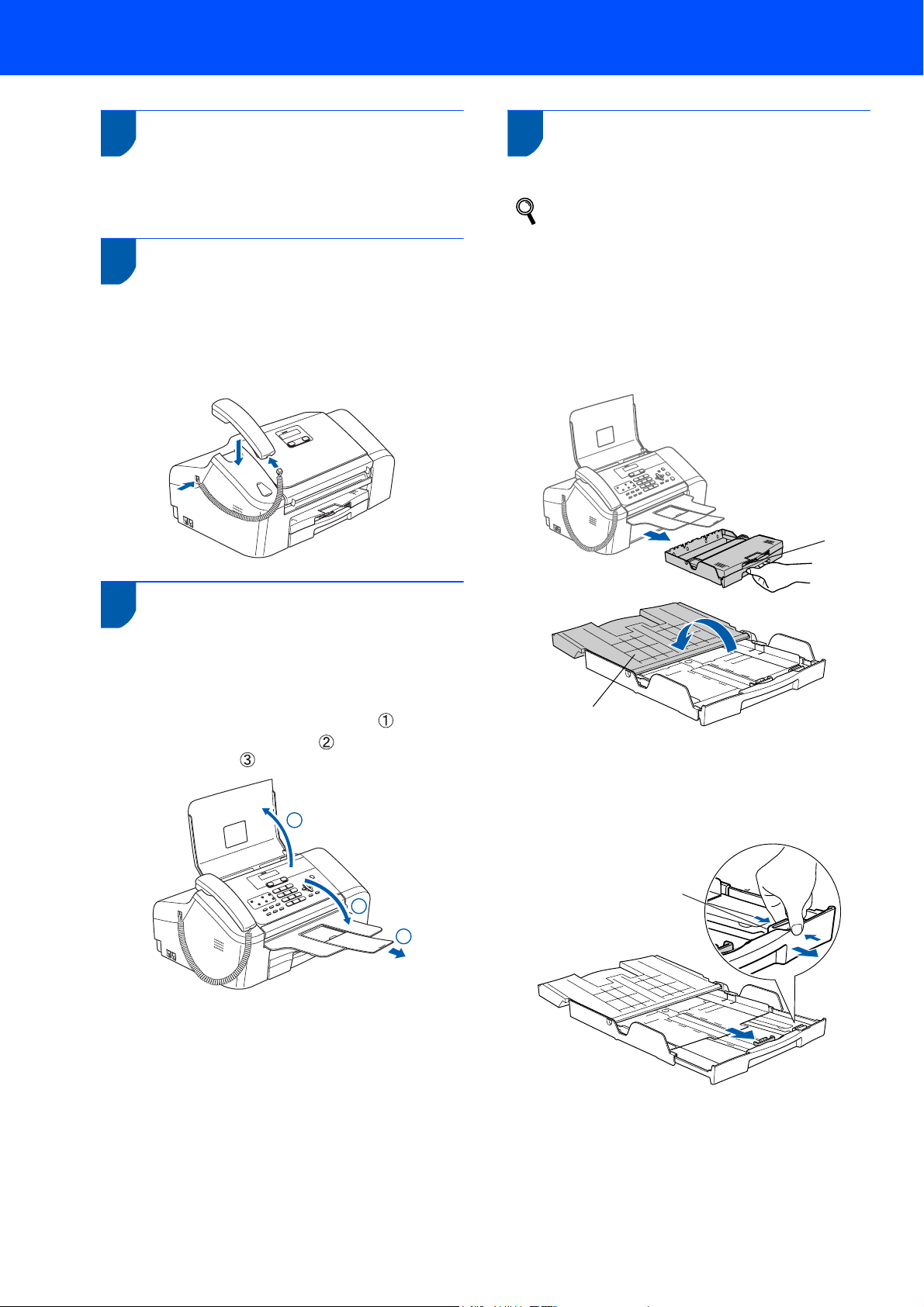 ①
②
③