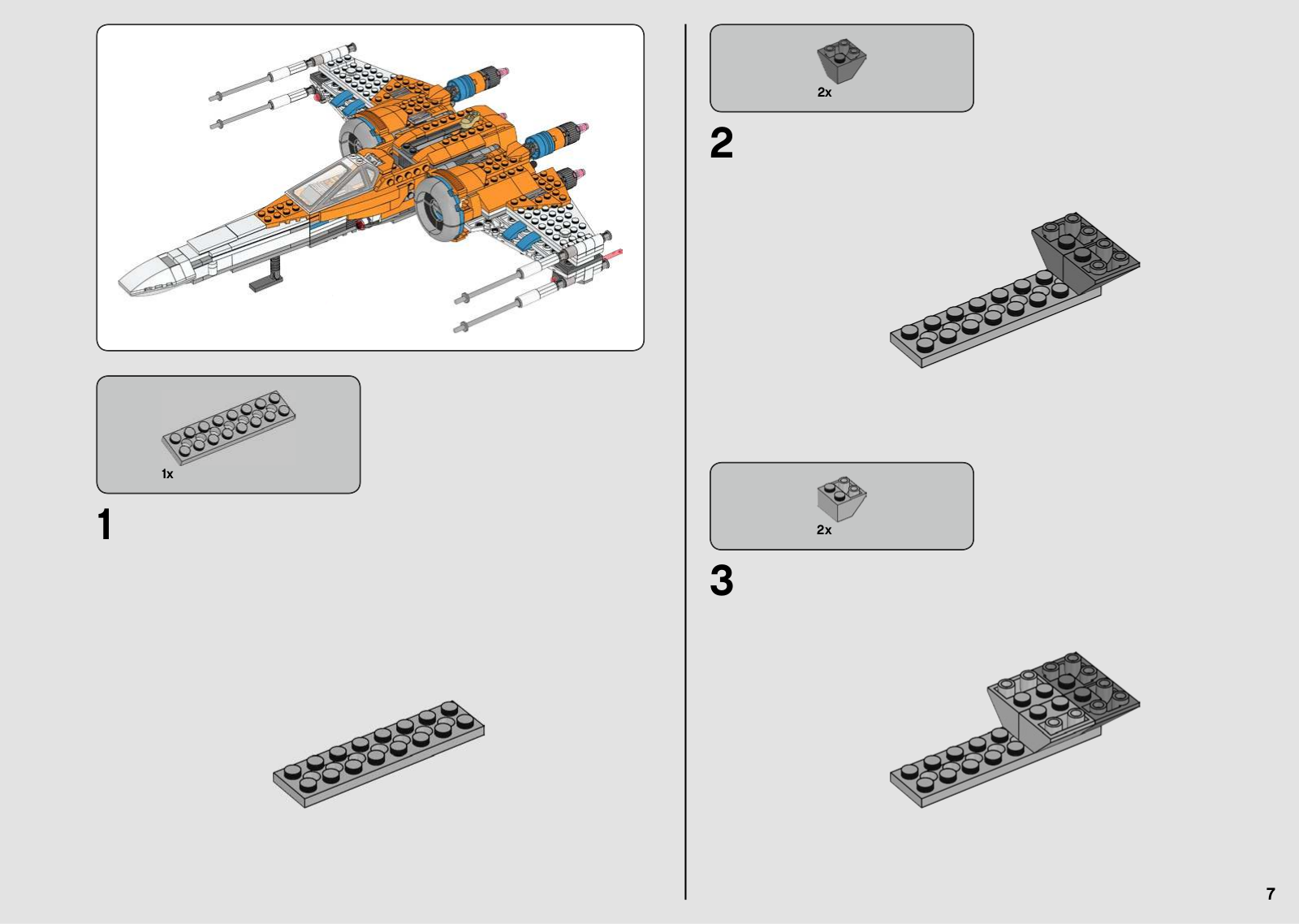 1x

1

2x

2

2x

3

7