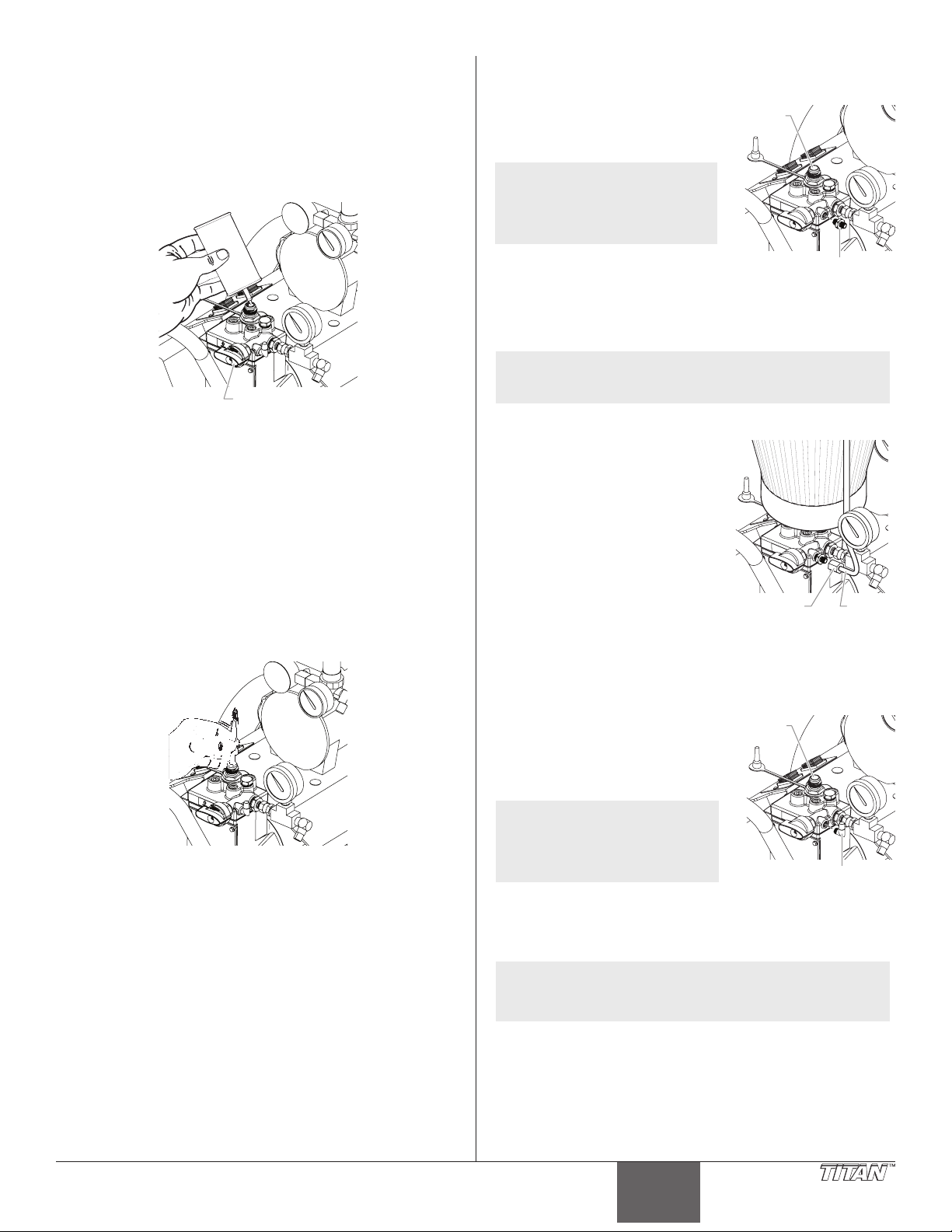 TITAN™