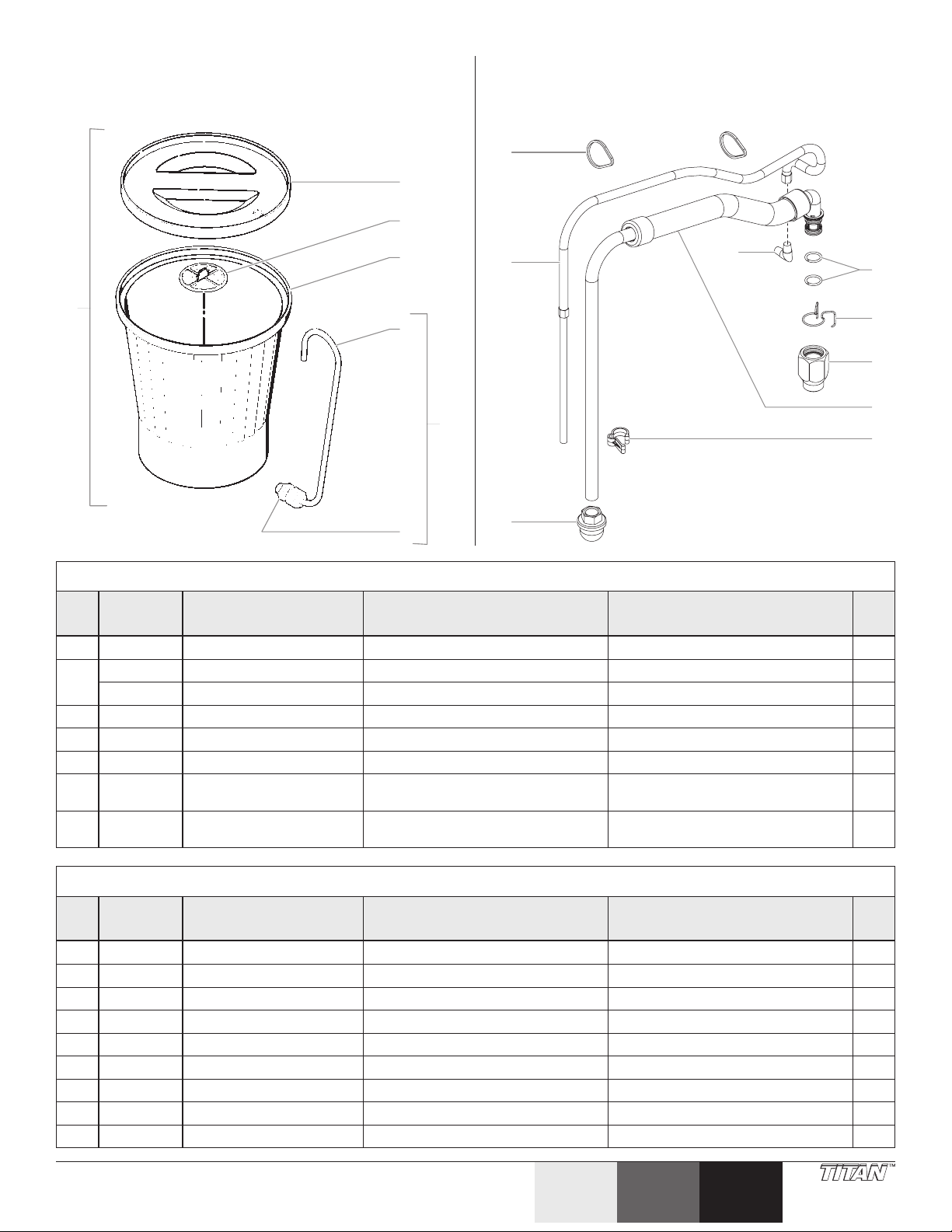 TITAN™